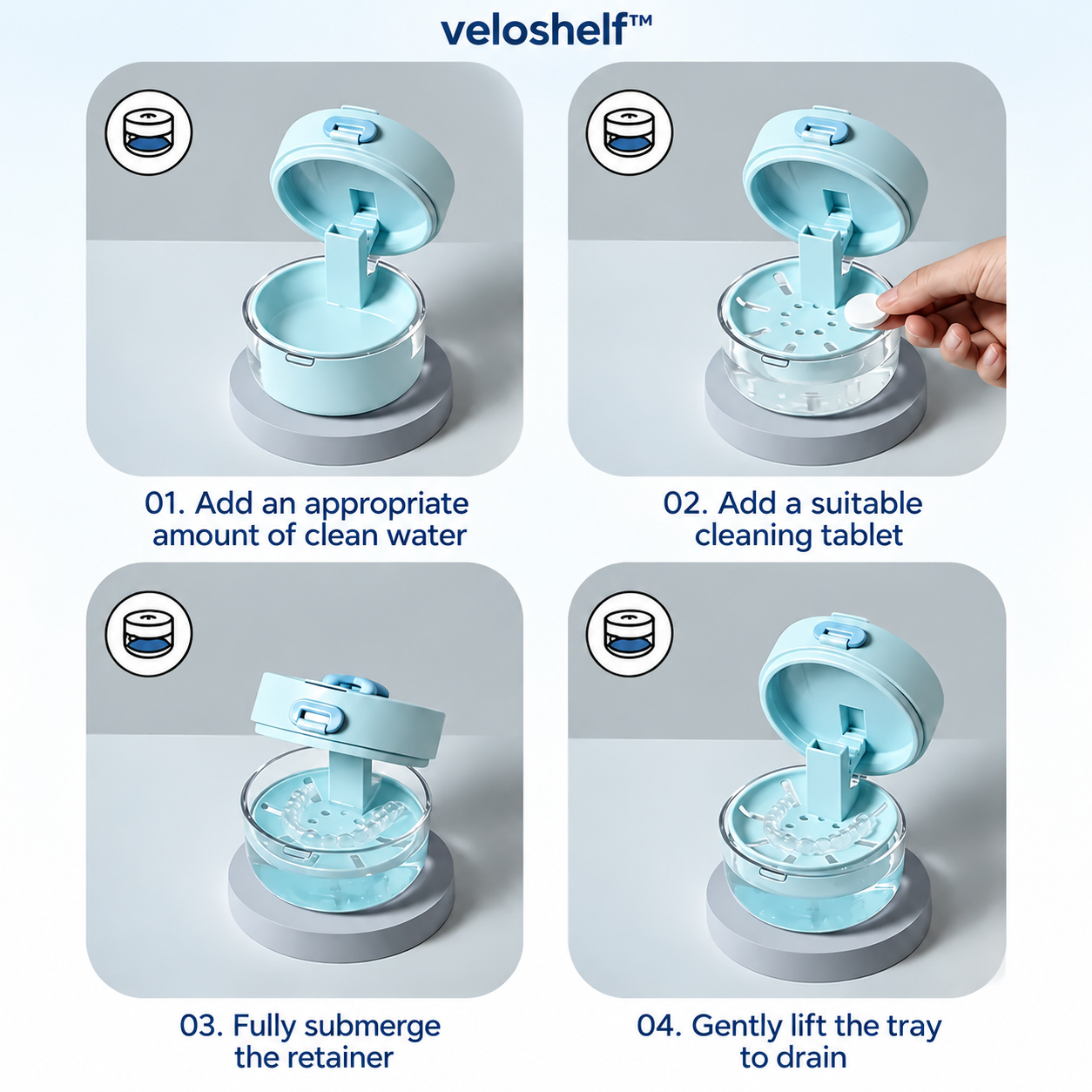 veloshelf™

01. Add an appropriate amount of clean water

02. Add a suitable cleaning tablet

03. Fully submerge the retainer

04. Gently lift the tray to drain