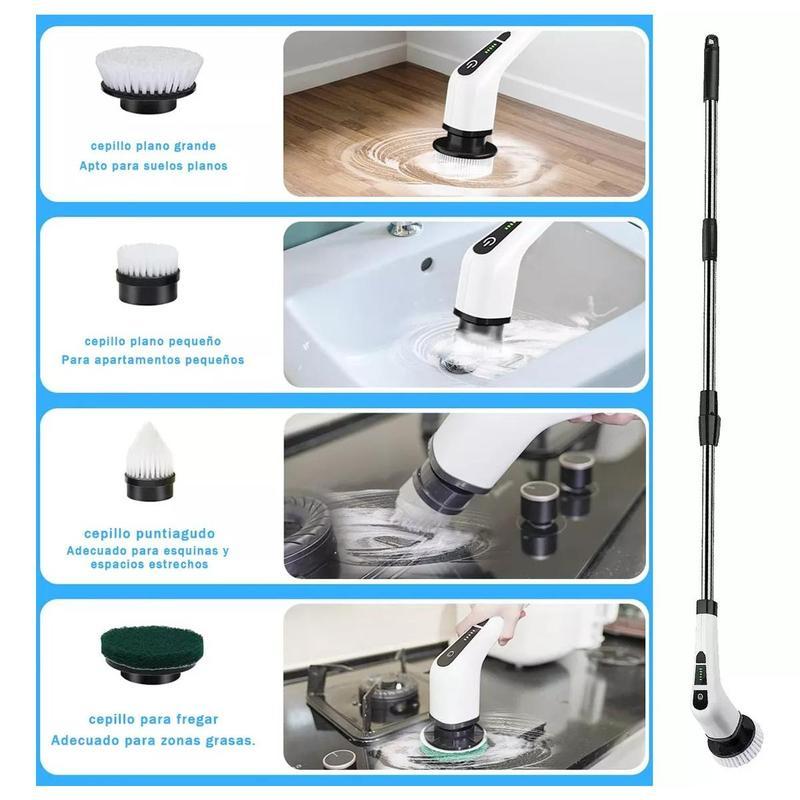 cepillo plano grande
Apto para suelos planos

cepillo plano pequeño
Para apartamentos pequeños

cepillo puntiagudo
Adecuado para esquinas y espacios estrechos

cepillo para fregar
Adecuado para zonas grasas.