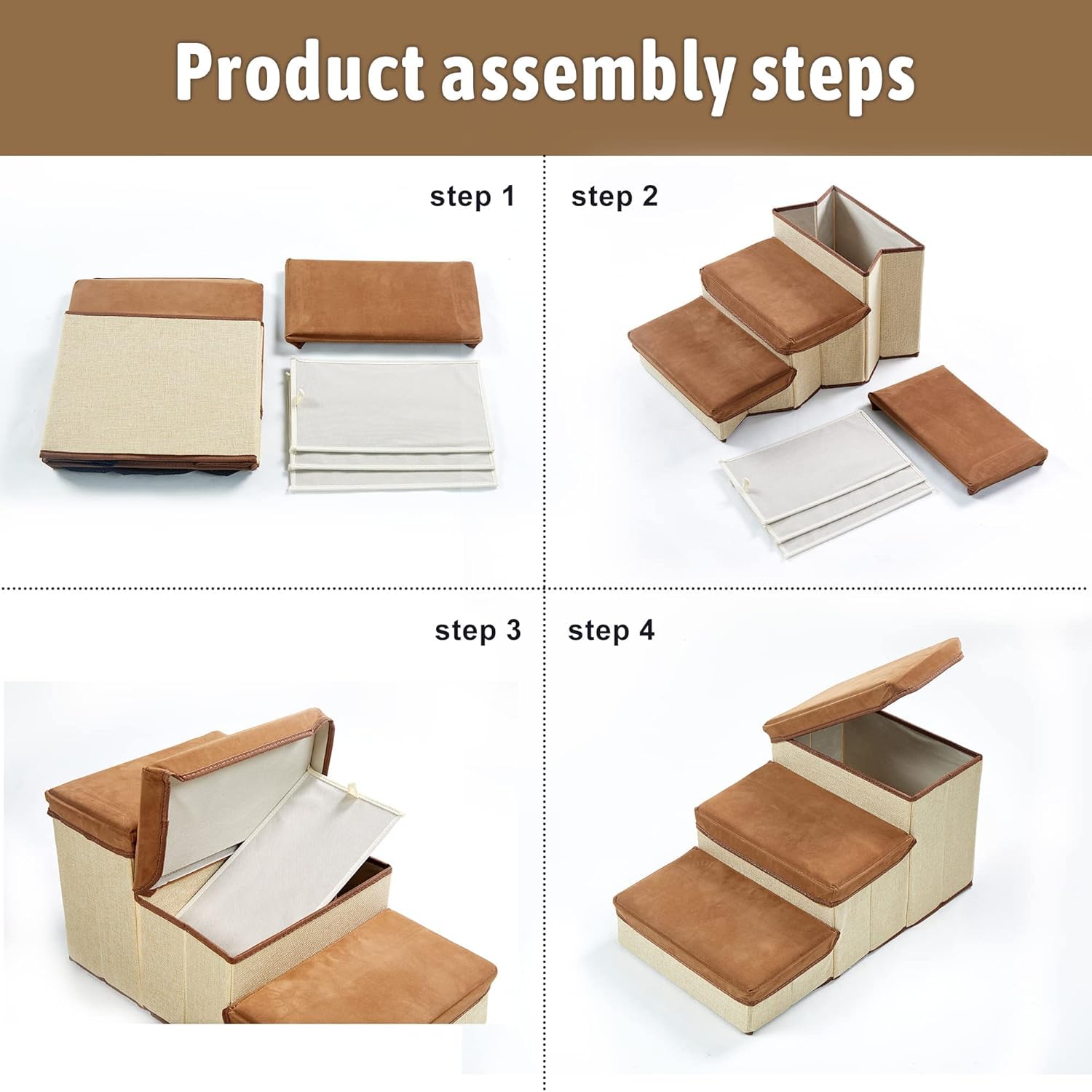 Product assembly steps

step 1

step 2

step 3

step 4