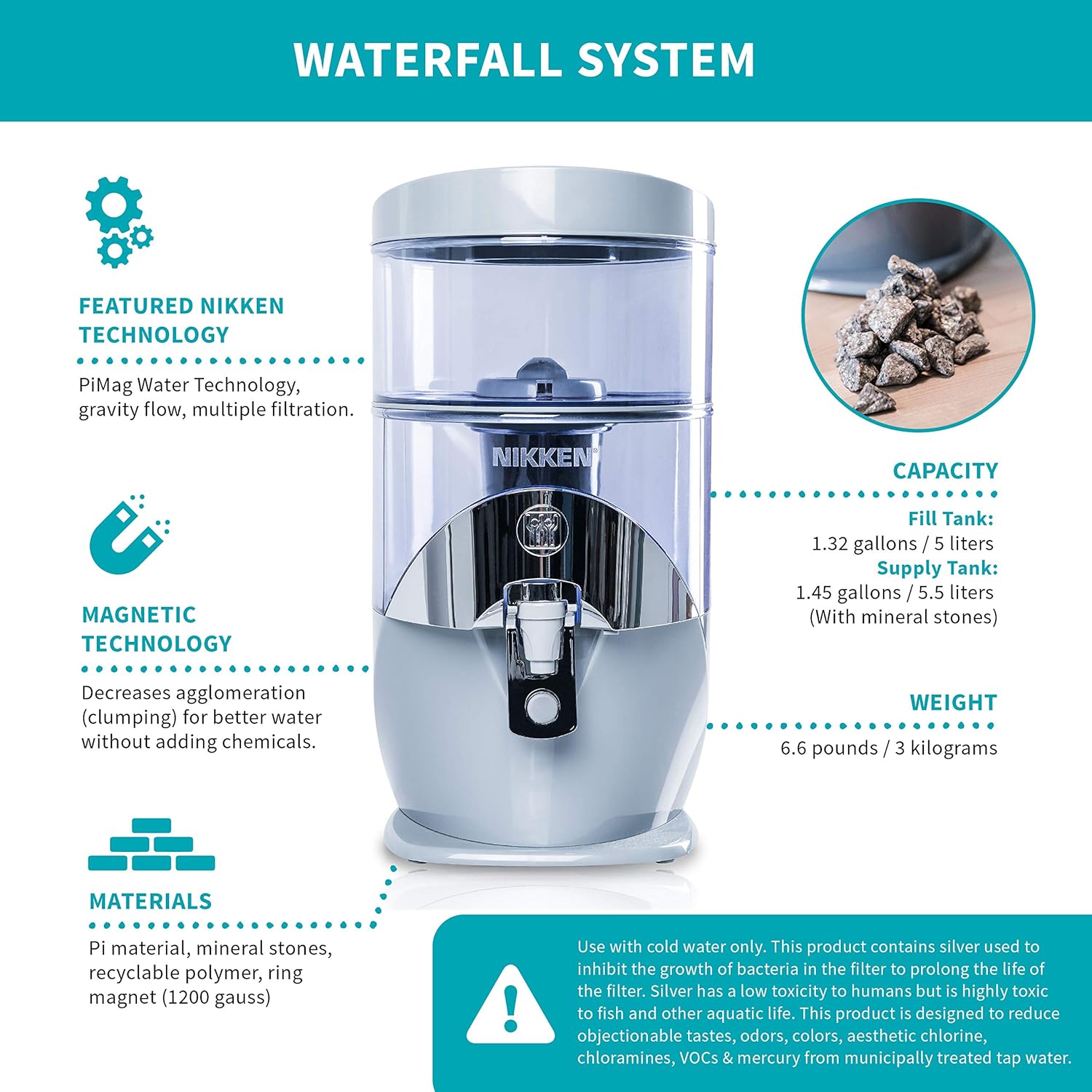 WATERFALL SYSTEM

FEATURED NIKKEN TECHNOLOGY

PiMag Water Technology, gravity flow, multiple filtration.

MAGNETIC TECHNOLOGY

Decreases agglomeration (clumping) for better water without adding chemicals.

MATERIALS

Pi material, mineral stones, recyclable polymer, ring magnet (1200 gauss)

NIKKEN

CAPACITY

Fill Tank:
1.32 gallons / 5 liters
Supply Tank:
1.45 gallons / 5.5 liters
(With mineral stones)

WEIGHT

6.6 pounds / 3 kilograms

Use with cold water only. This product contains silver used to inhibit the growth of bacteria in the filter to prolong the life of the filter. Silver has a low toxicity to humans but is highly toxic to fish and other aquatic life. This product is designed to reduce objectionable tastes, odors, colors, aesthetic chlorine, chloramines, VOCs & mercury from municipally treated tap water.