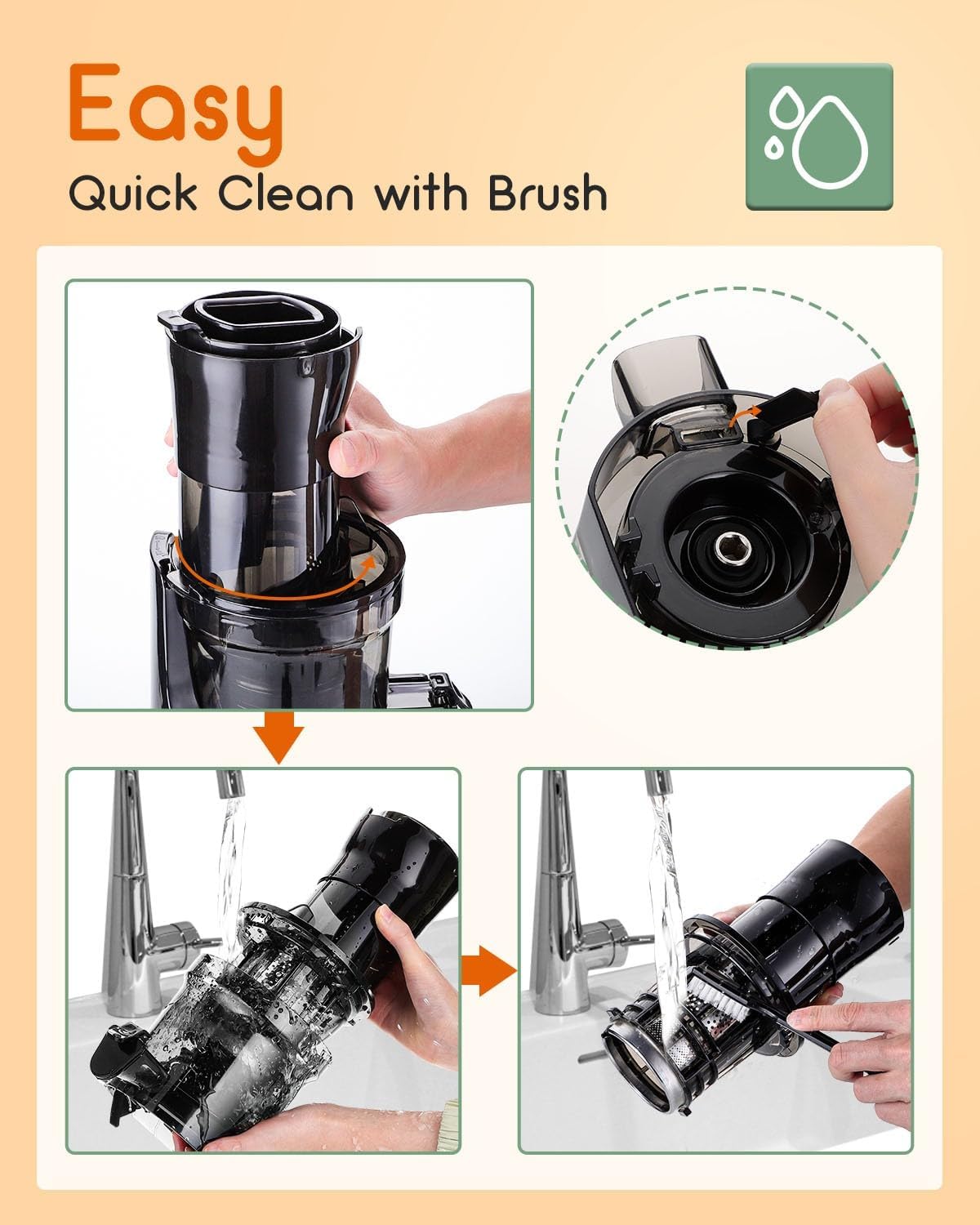 Easy
Quick Clean with Brush