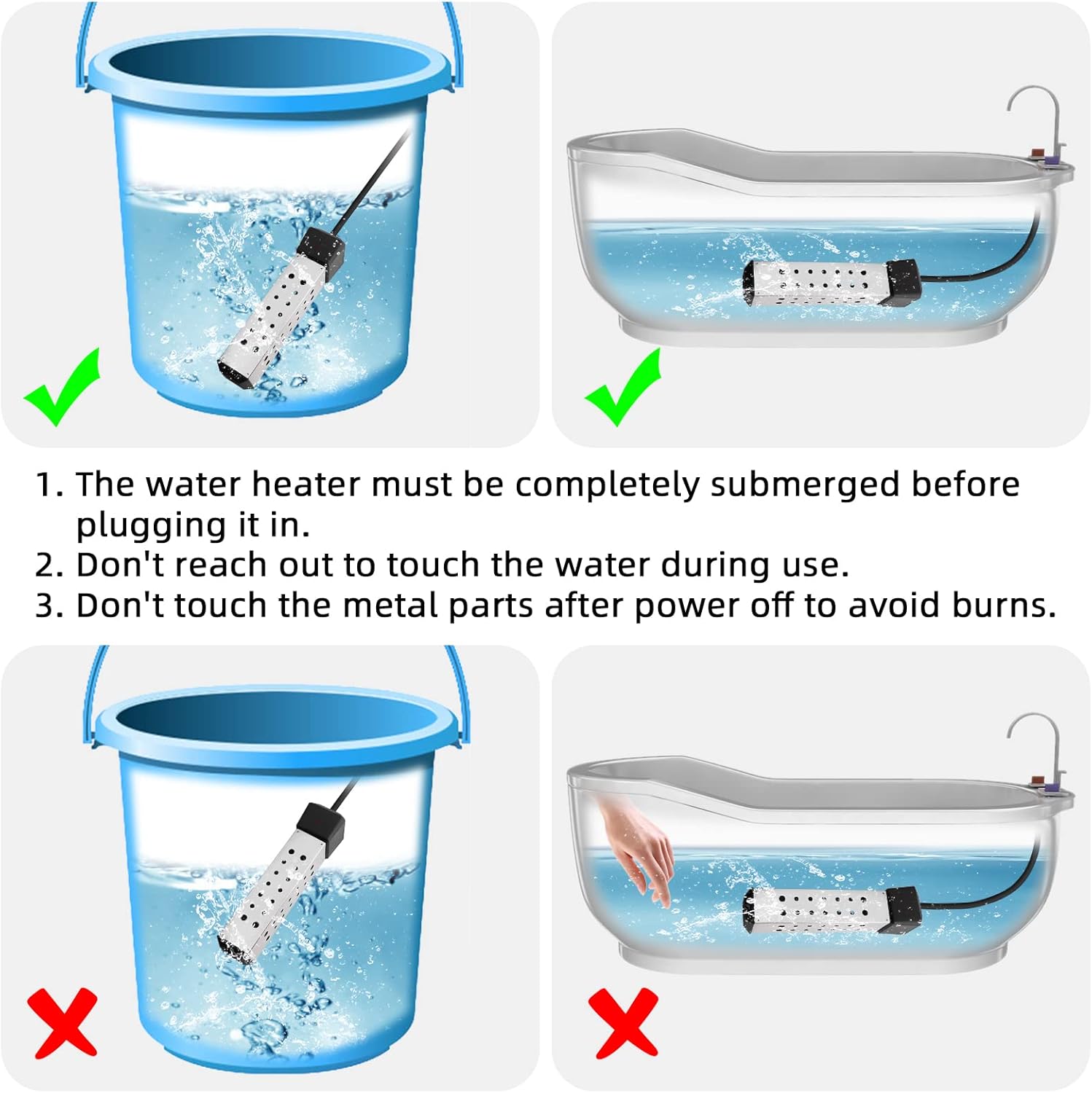 1. The water heater must be completely submerged before plugging it in.
2. Don't reach out to touch the water during use.
3. Don't touch the metal parts after power off to avoid burns.