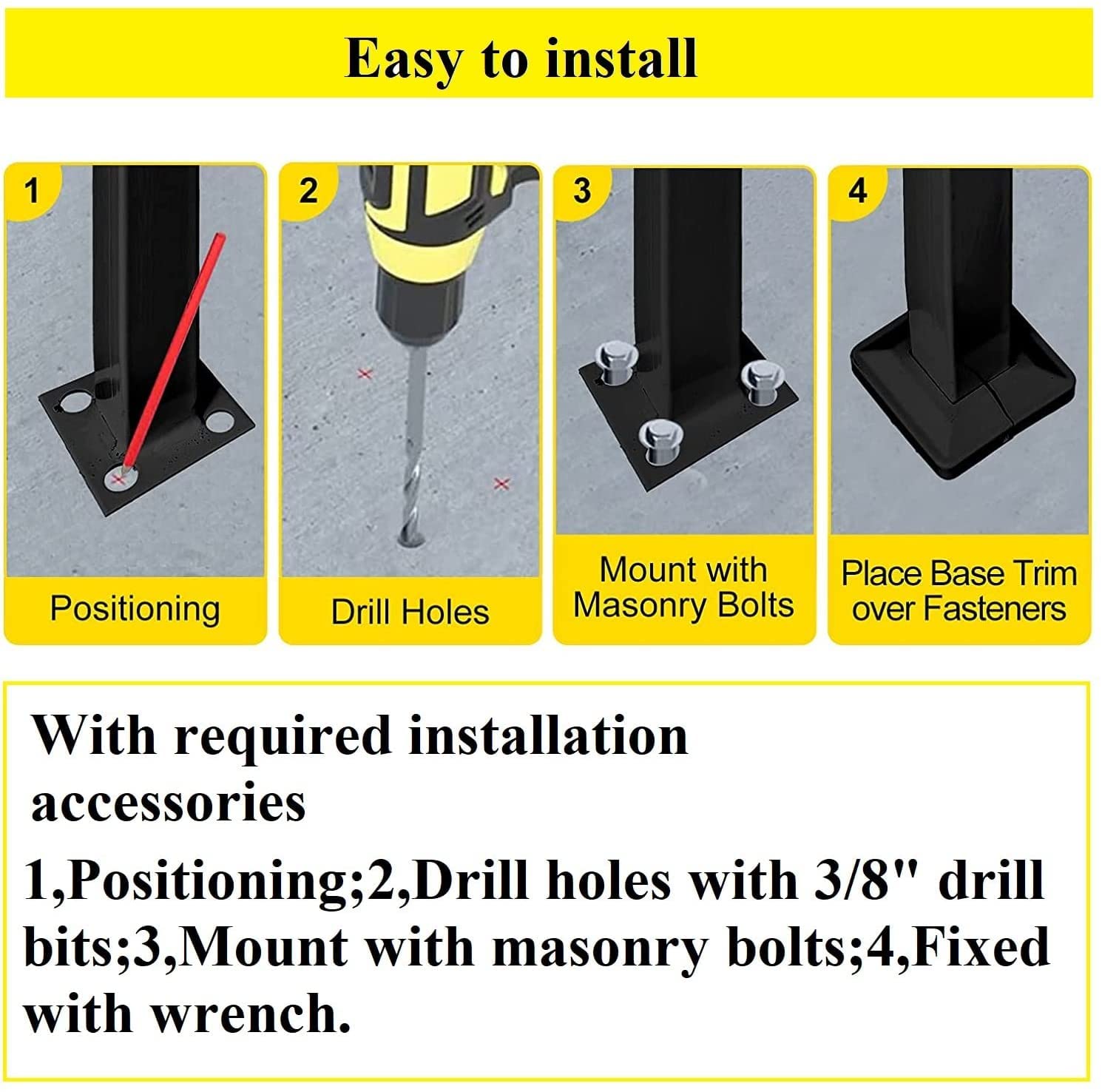 Easy to install

1

Positioning

2

Drill Holes

3

Mount with Masonry Bolts

4

Place Base Trim over Fasteners

With required installation accessories

1,Positioning;2,Drill holes with 3/8" drill bits;3,Mount with masonry bolts;4,Fixed with wrench.