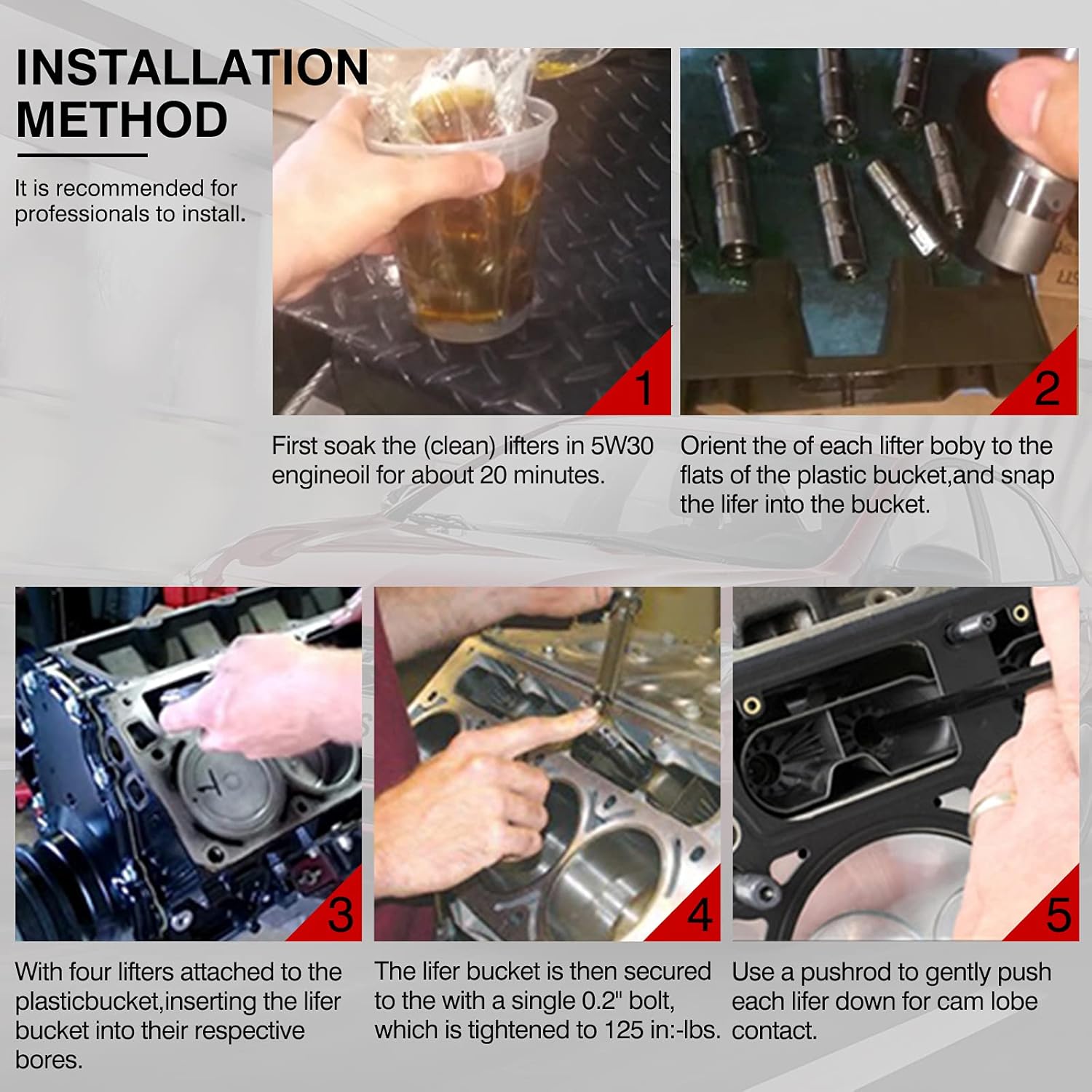 INSTALLATION METHOD

It is recommended for professionals to install.

1

First soak the (clean) lifters in 5W30 engineoil for about 20 minutes.

2

Orient the of each lifter boby to the flats of the plastic bucket,and snap the lifer into the bucket.

3

With four lifters attached to the plasticbucket,inserting the lifer bucket into their respective bores.

4

The lifer bucket is then secured to the with a single 0.2" bolt, which is tightened to 125 in:-lbs.

5

Use a pushrod to gently push each lifer down for cam lobe contact.