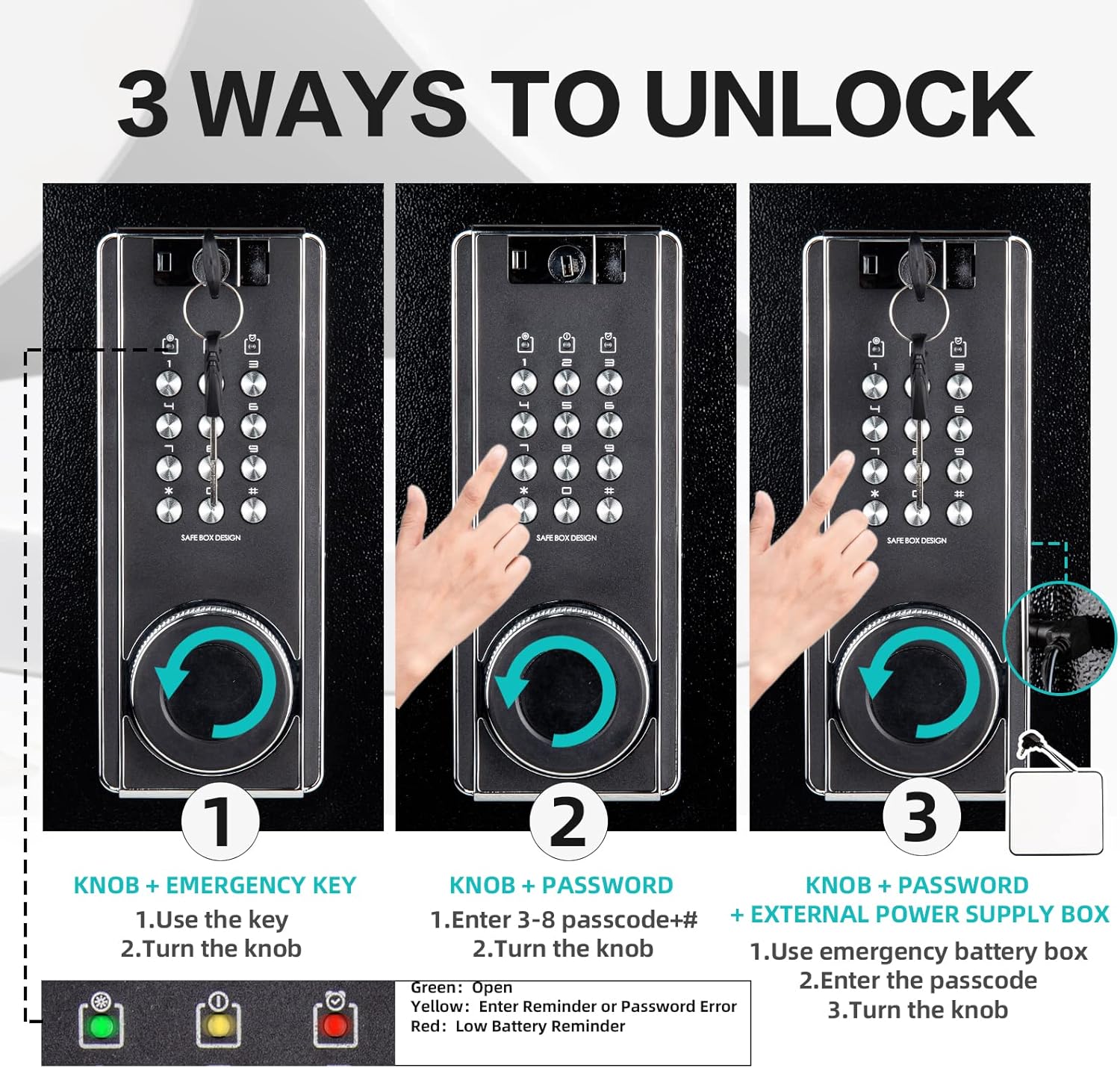 3 WAYS TO UNLOCK

1 2 3
4 5 6
7 8 9
* 0 #
SAFE BOX DESIGN

1 2 3
4 5 6
7 8 9
* 0 #
SAFE BOX DESIGN

1 2 3
4 5 6
7 8 9
* 0 #
SAFE BOX DESIGN

1

KNOB + EMERGENCY KEY
1.Use the key
2.Turn the knob

2

KNOB + PASSWORD
1.Enter 3-8 passcode+#
2.Turn the knob

3

KNOB + PASSWORD
+ EXTERNAL POWER SUPPLY BOX
1.Use emergency battery box
2.Enter the passcode
3.Turn the knob

Green: Open
Yellow: Enter Reminder or Password Error
Red: Low Battery Reminder