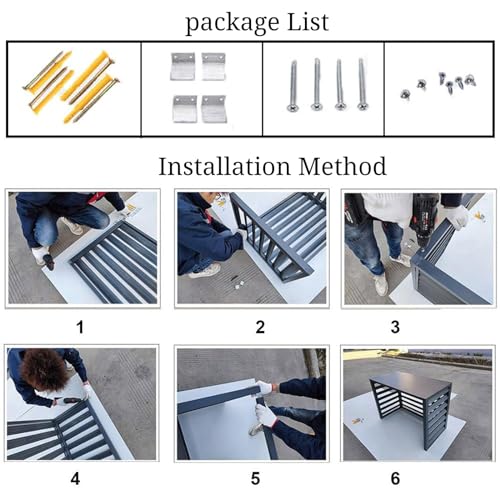 package List

Installation Method

1

2

3

4

5

6