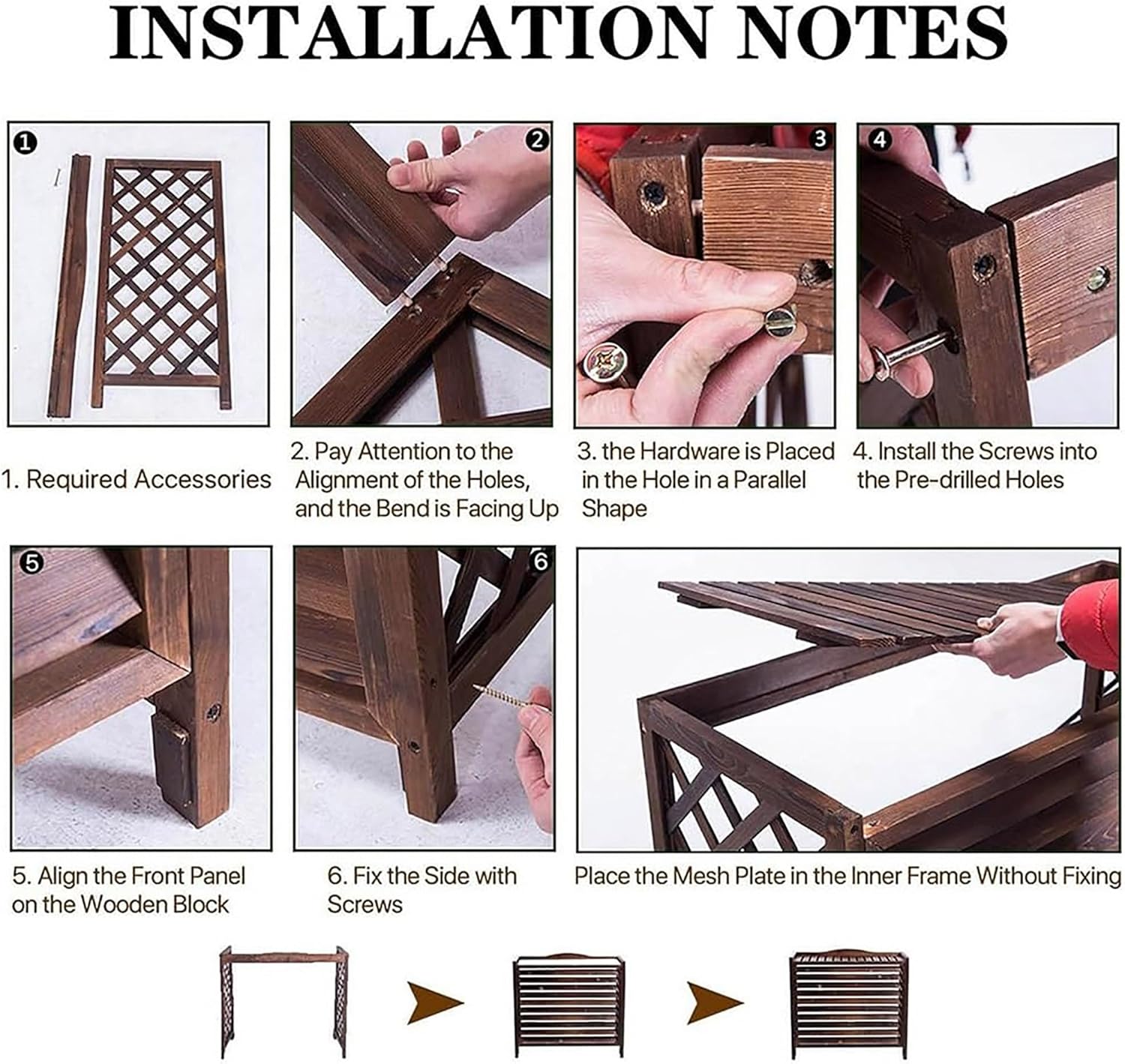 INSTALLATION NOTES

1

2

3

4

1. Required Accessories

2. Pay Attention to the Alignment of the Holes, and the Bend is Facing Up

3. the Hardware is Placed in the Hole in a Parallel Shape

4. Install the Screws into the Pre-drilled Holes

5

6

5. Align the Front Panel on the Wooden Block

6. Fix the Side with Screws

Place the Mesh Plate in the Inner Frame Without Fixing