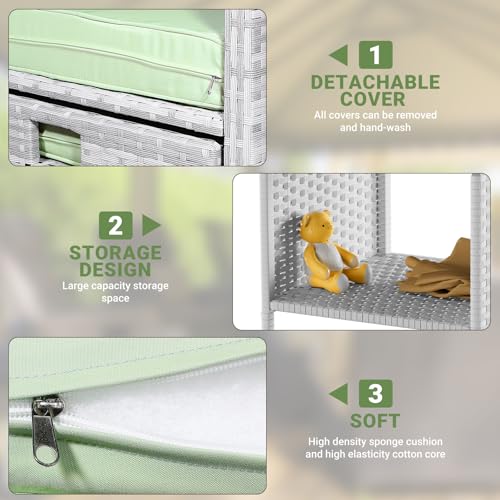 1
DETACHABLE COVER
All covers can be removed and hand-wash

2
STORAGE DESIGN
Large capacity storage space

3
SOFT
High density sponge cushion and high elasticity cotton core