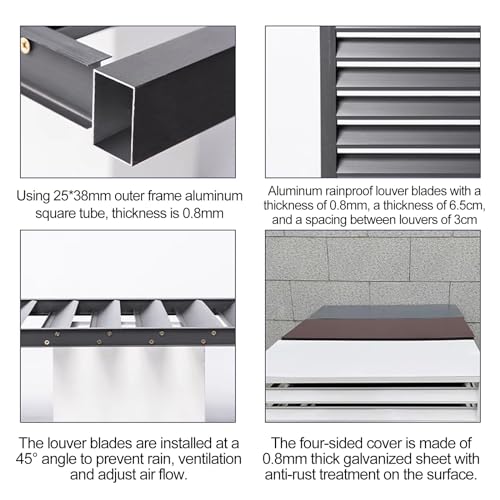 Using 25*38mm outer frame aluminum square tube, thickness is 0.8mm

Aluminum rainproof louver blades with a thickness of 0.8mm, a thickness of 6.5cm, and a spacing between louvers of 3cm

The louver blades are installed at a 45° angle to prevent rain, ventilation and adjust air flow.

The four-sided cover is made of 0.8mm thick galvanized sheet with anti-rust treatment on the surface.