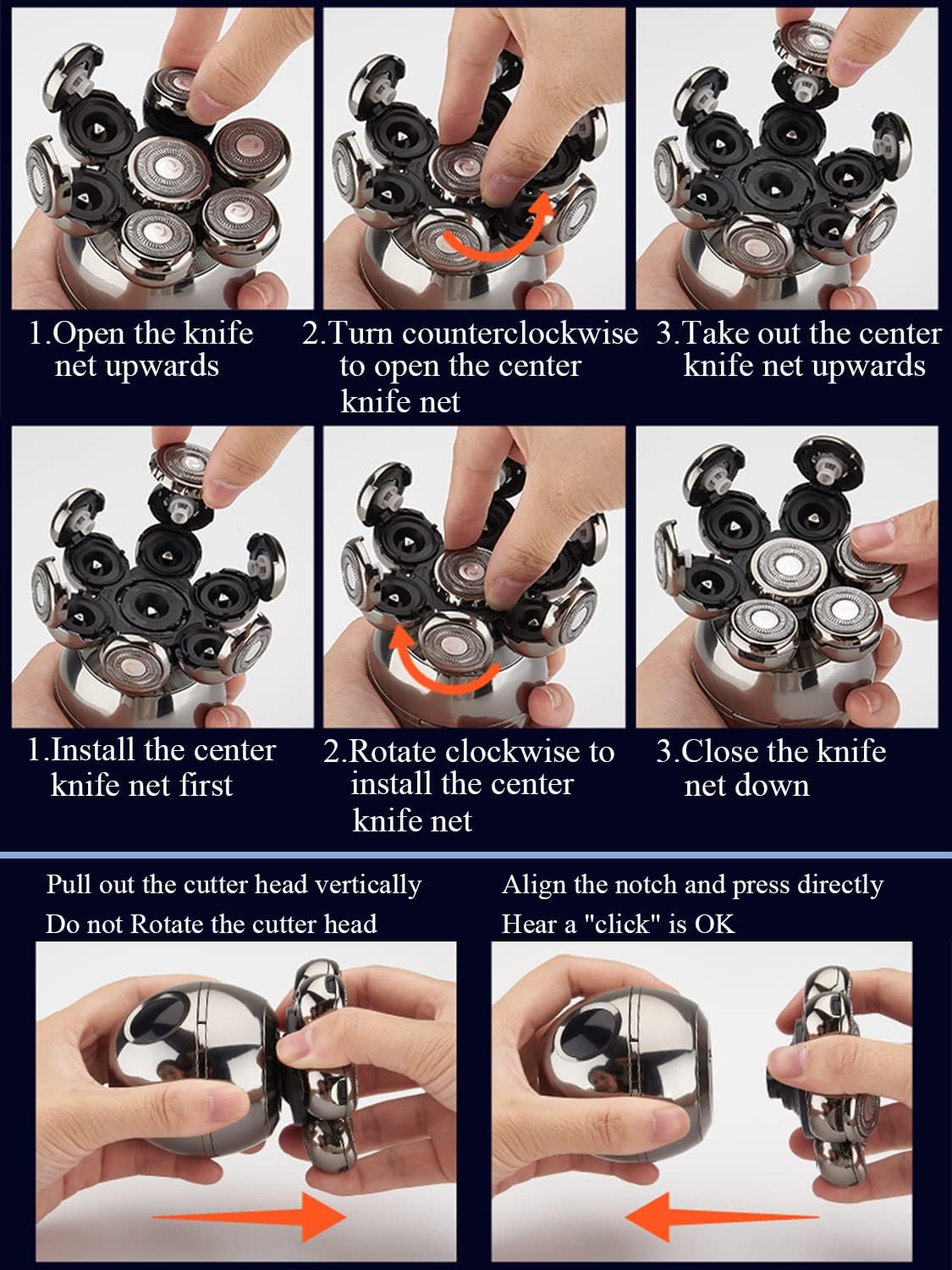 1.Open the knife net upwards

2.Turn counterclockwise to open the center knife net

3.Take out the center knife net upwards

1.Install the center knife net first

2.Rotate clockwise to install the center knife net

3.Close the knife net down

Pull out the cutter head vertically
Do not Rotate the cutter head

Align the notch and press directly
Hear a "click" is OK