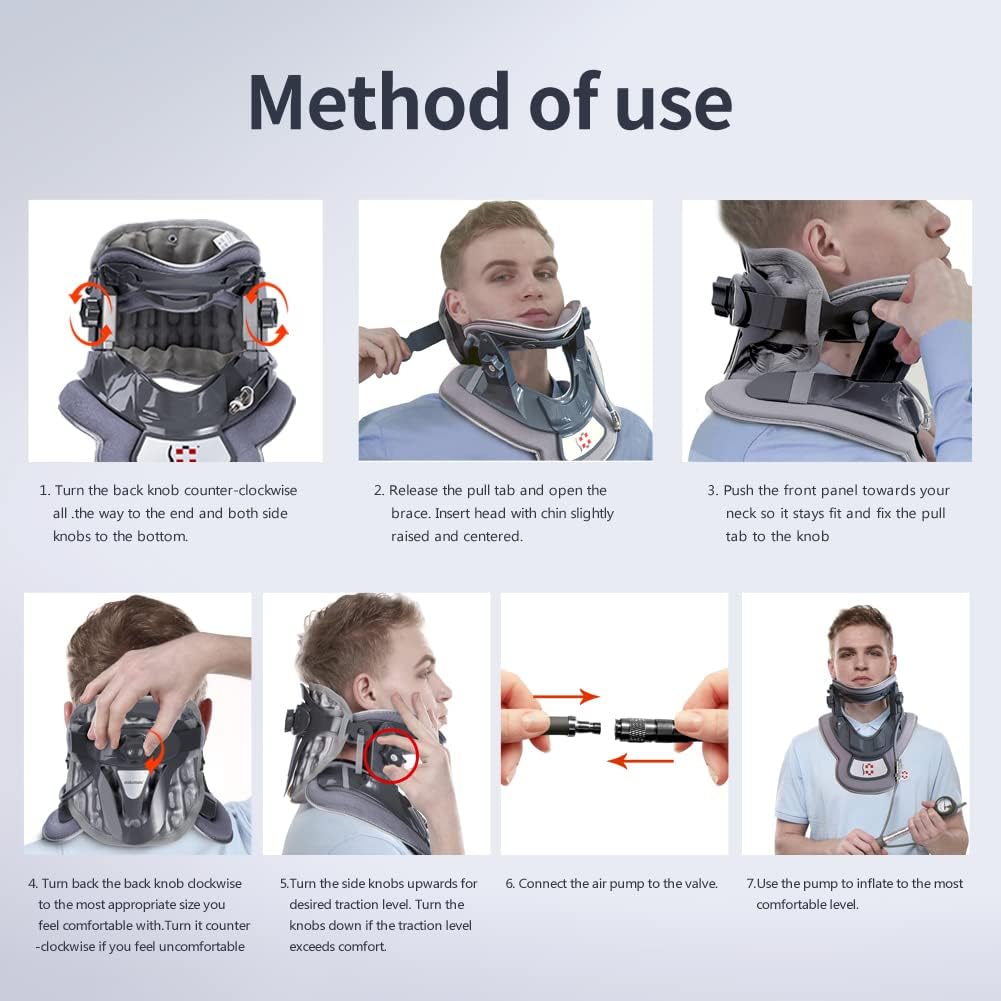 Method of use

1. Turn the back knob counter-clockwise all .the way to the end and both side knobs to the bottom.

2. Release the pull tab and open the brace. Insert head with chin slightly raised and centered.

3. Push the front panel towards your neck so it stays fit and fix the pull tab to the knob

4. Turn back the back knob clockwise to the most appropriate size you feel comfortable with.Turn it counter -clockwise if you feel uncomfortable

5.Turn the side knobs upwards for desired traction level. Turn the knobs down if the traction level exceeds comfort.

6. Connect the air pump to the valve.

7.Use the pump to inflate to the most comfortable level.