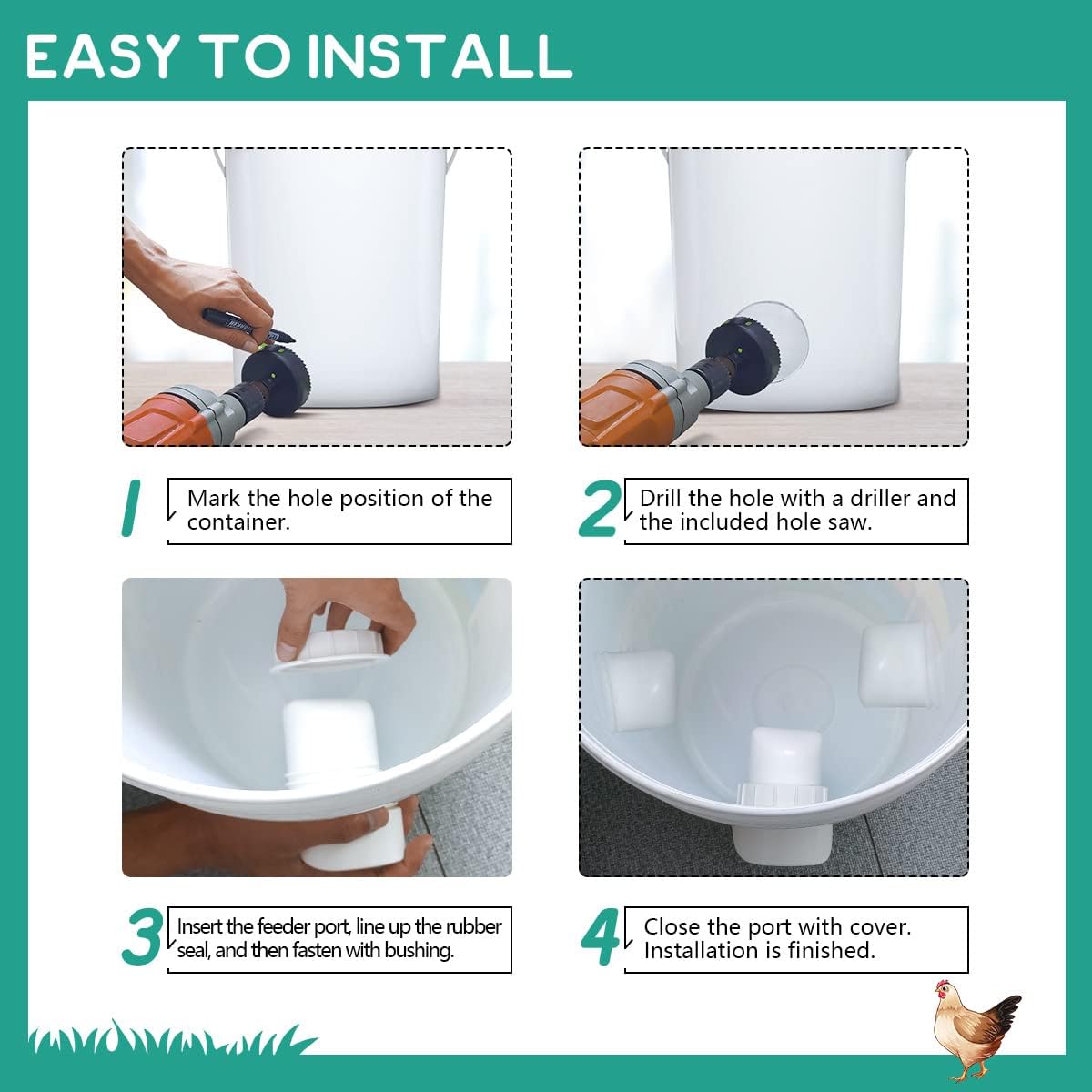 EASY TO INSTALL

1 Mark the hole position of the container.

2 Drill the hole with a driller and the included hole saw.

3 Insert the feeder port, line up the rubber seal, and then fasten with bushing.

4 Close the port with cover. Installation is finished.