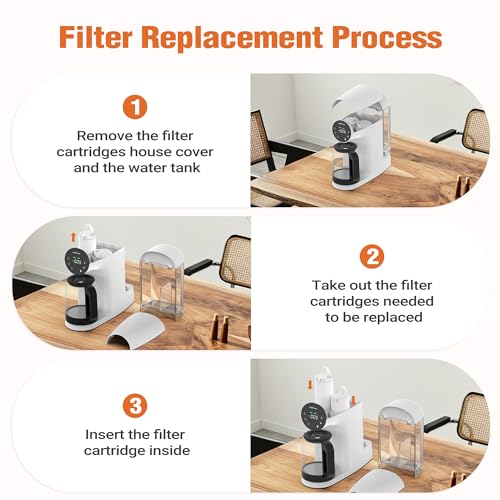 Filter Replacement Process

1

Remove the filter cartridges house cover and the water tank

2

Take out the filter cartridges needed to be replaced

3

Insert the filter cartridge inside