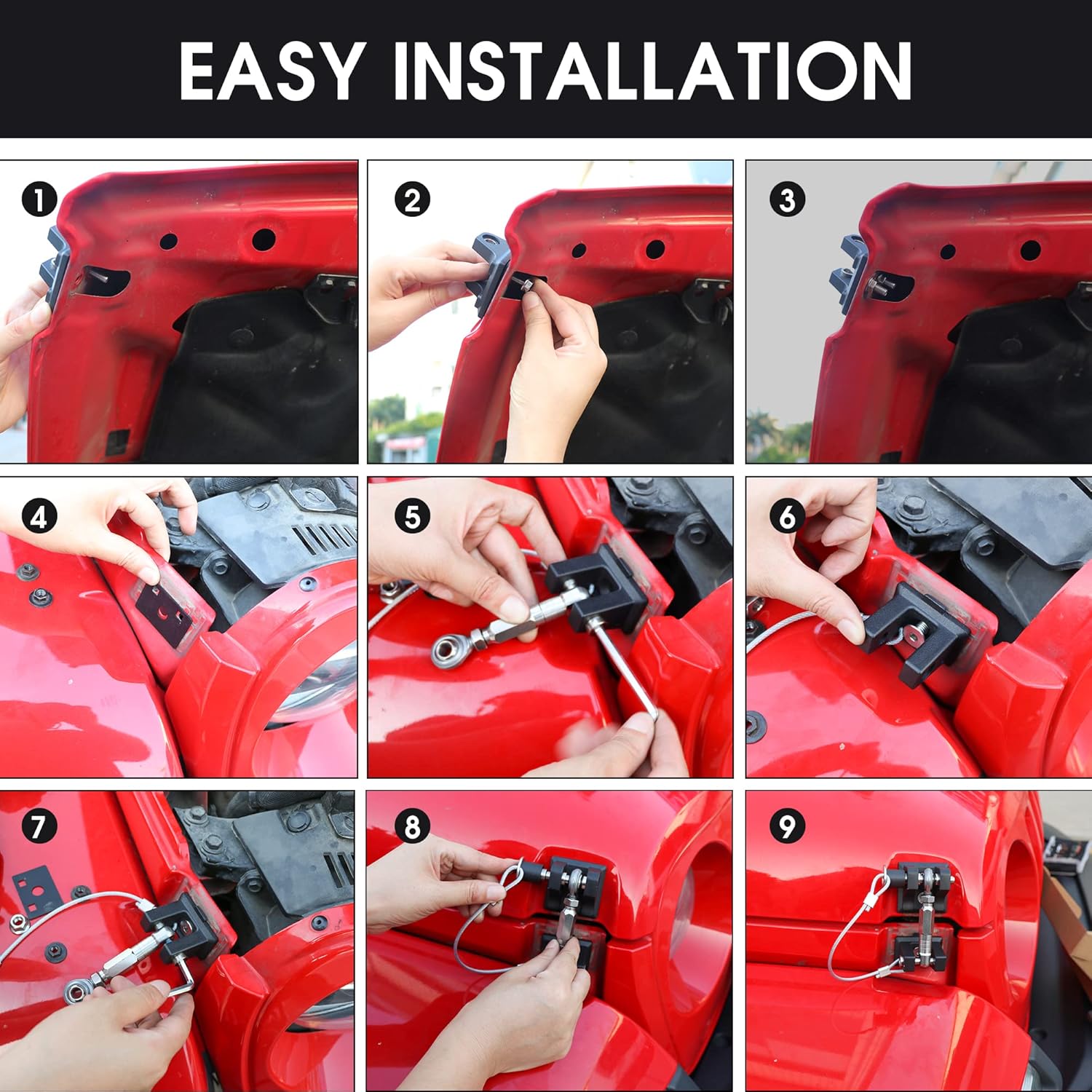 EASY INSTALLATION

1

2

3

4

5

6

7

8

9