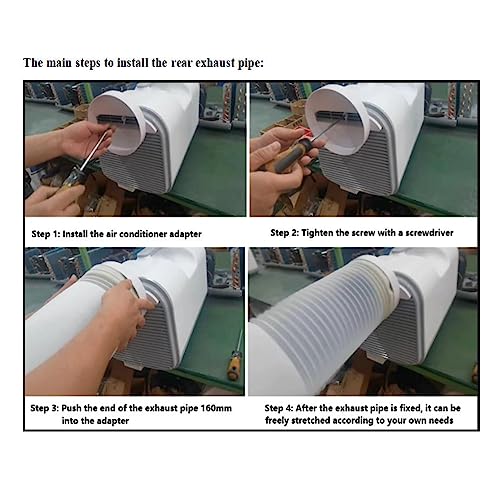 The main steps to install the rear exhaust pipe:

Step 1: Install the air conditioner adapter

Step 2: Tighten the screw with a screwdriver

Step 3: Push the end of the exhaust pipe 160mm into the adapter

Step 4: After the exhaust pipe is fixed, it can be freely stretched according to your own needs