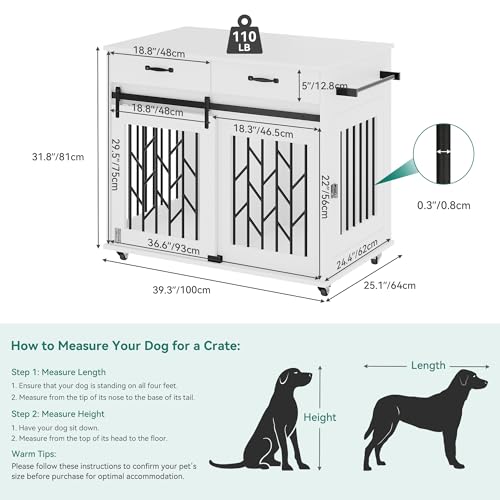 110 LB

18.8"/48cm

5"/12.8cm

18.8"/48cm

18.3"/46.5cm

31.8"/81cm

29.5"/75cm

22"/56cm

0.3"/0.8cm

36.6"/93cm

24.4"/62cm

39.3"/100cm

25.1"/64cm

How to Measure Your Dog for a Crate:

Step 1: Measure Length
1. Ensure that your dog is standing on all four feet.
2. Measure from the tip of its nose to the base of its tail.

Step 2: Measure Height
1. Have your dog sit down.
2. Measure from the top of its head to the floor.

Warm Tips:
Please follow these instructions to confirm your pet's size before purchase for optimal accommodation.

Height

Length