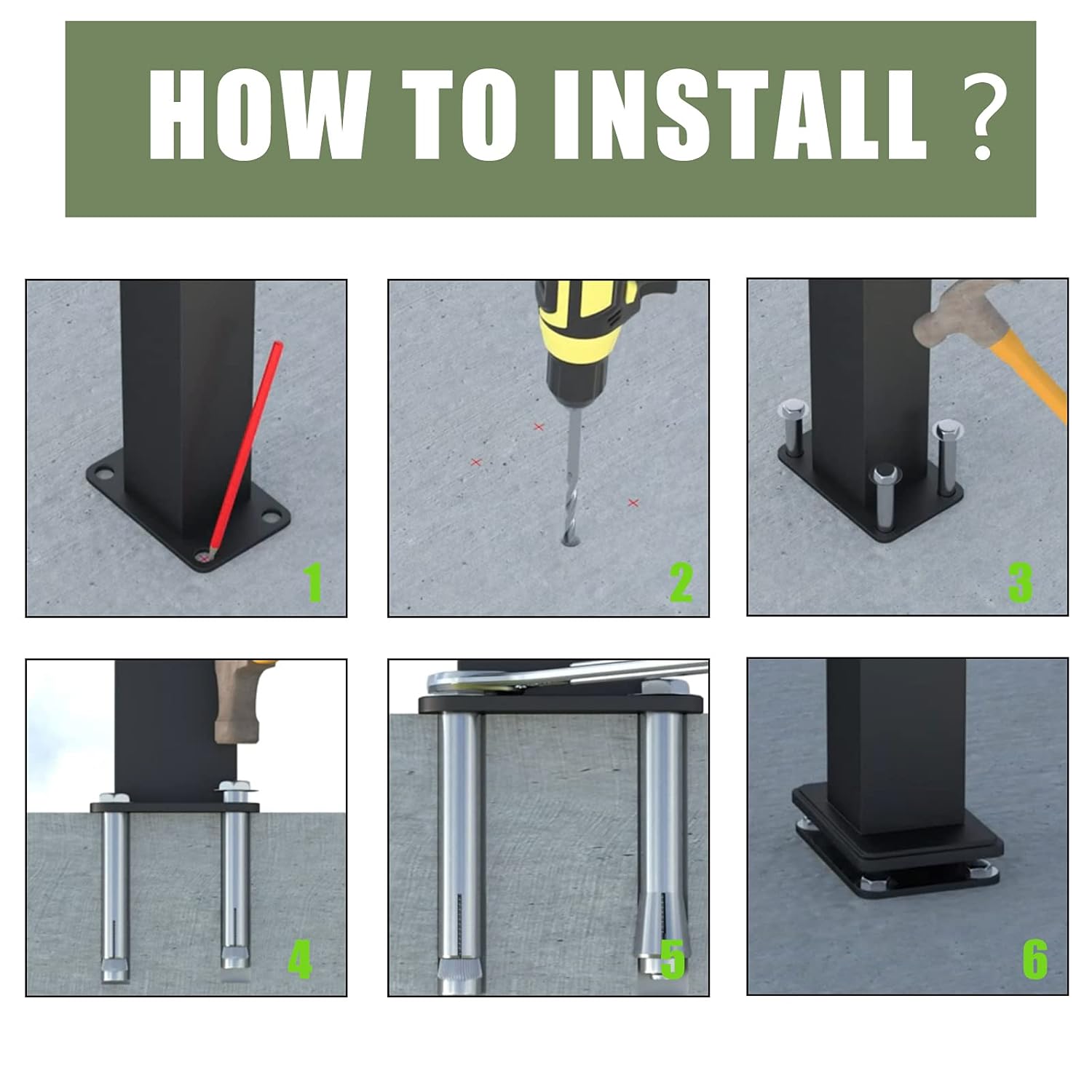 HOW TO INSTALL ?

1

2

3

4

5

6