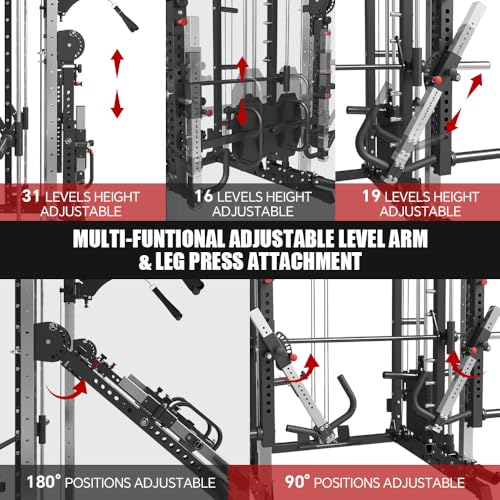 31 LEVELS HEIGHT ADJUSTABLE

16 LEVELS HEIGHT ADJUSTABLE

19 LEVELS HEIGHT ADJUSTABLE

MULTI-FUNTIONAL ADJUSTABLE LEVEL ARM & LEG PRESS ATTACHMENT

180° POSITIONS ADJUSTABLE

90° POSITIONS ADJUSTABLE