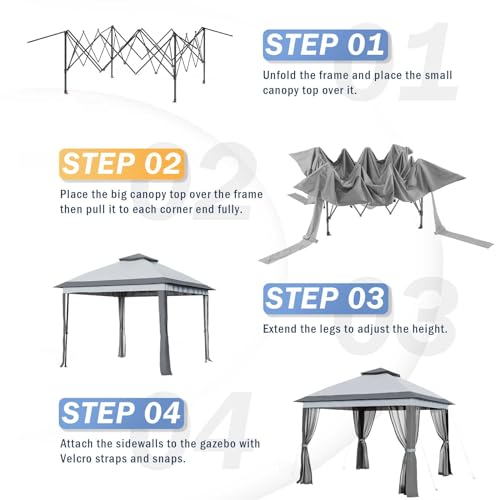 STEP 01
Unfold the frame and place the small canopy top over it.

STEP 02
Place the big canopy top over the frame then pull it to each corner end fully.

STEP 03
Extend the legs to adjust the height.

STEP 04
Attach the sidewalls to the gazebo with Velcro straps and snaps.