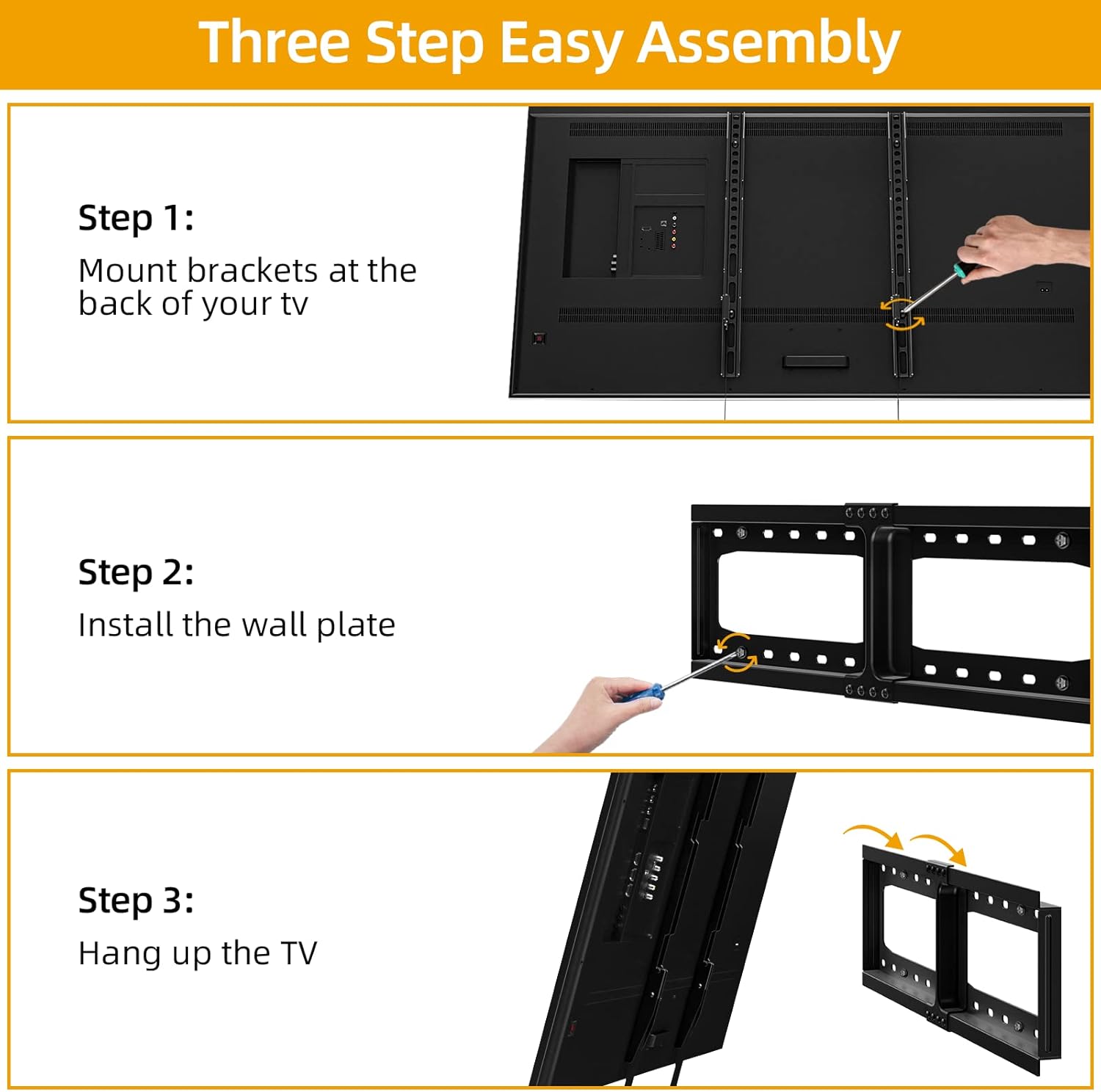 Three Step Easy Assembly

Step 1:

Mount brackets at the back of your tv

Step 2:

Install the wall plate

Step 3:

Hang up the TV