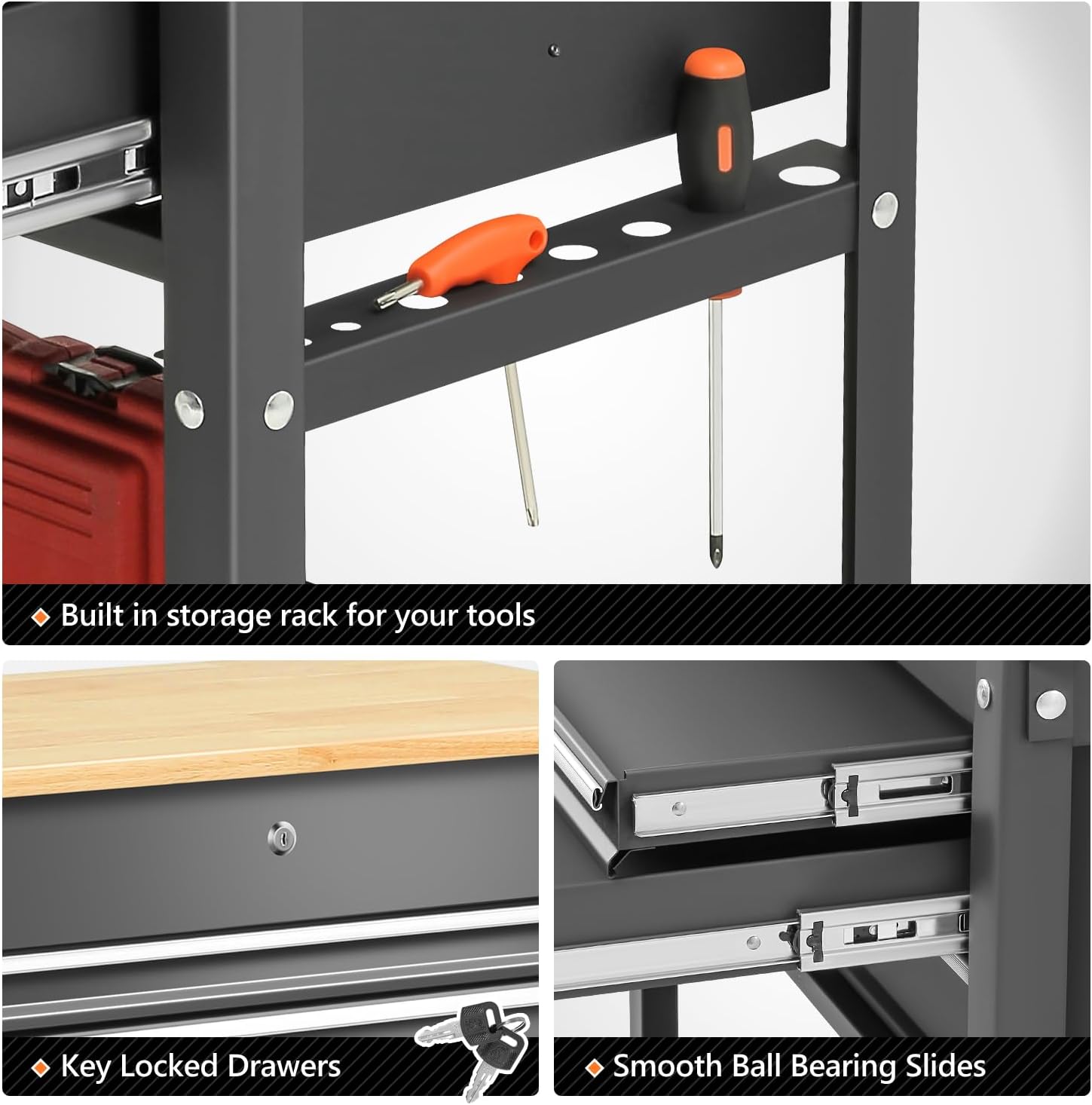 ◆ Built in storage rack for your tools

◆ Key Locked Drawers

◆ Smooth Ball Bearing Slides