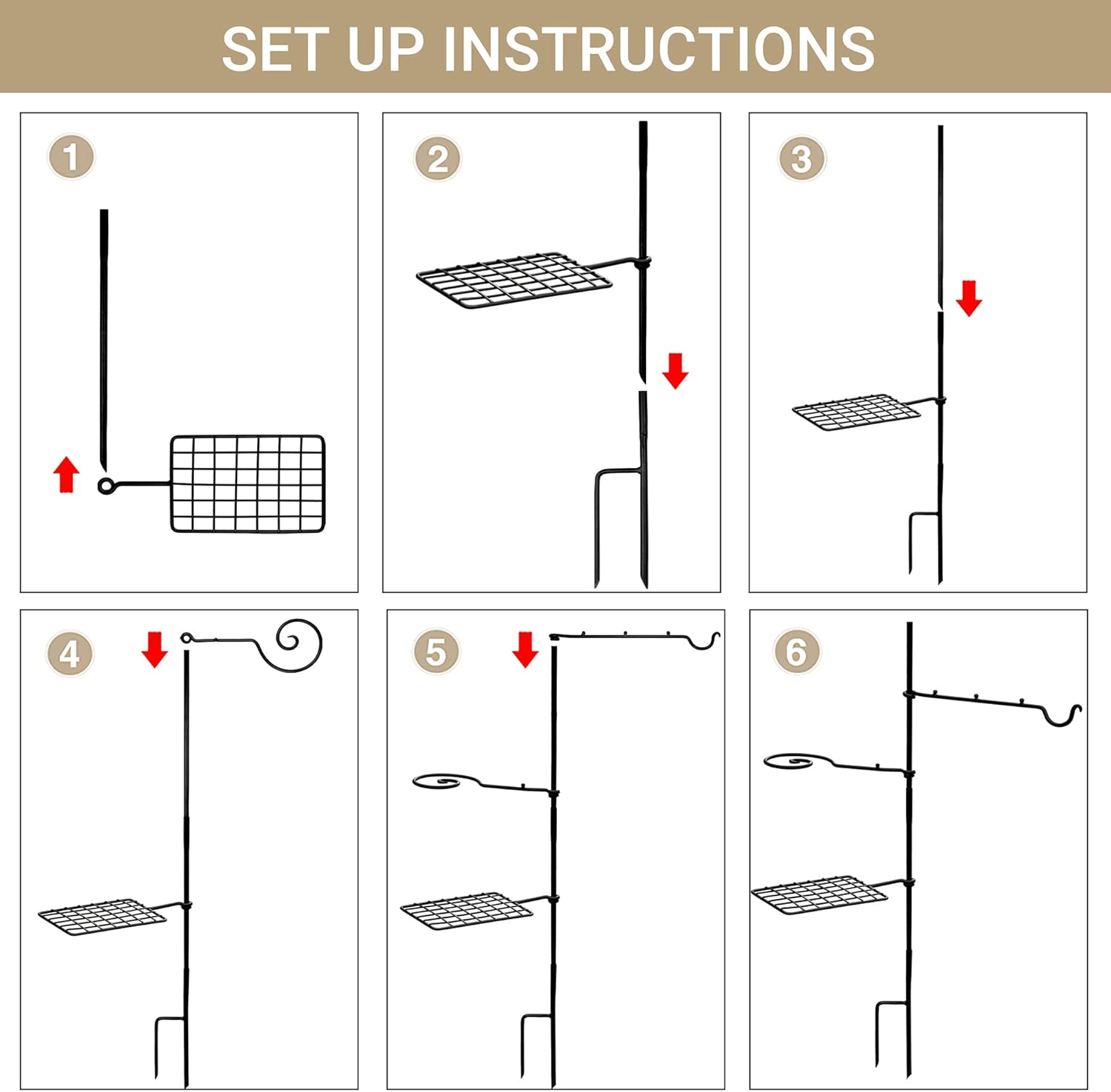 SET UP INSTRUCTIONS

1

2

3

4

5

6