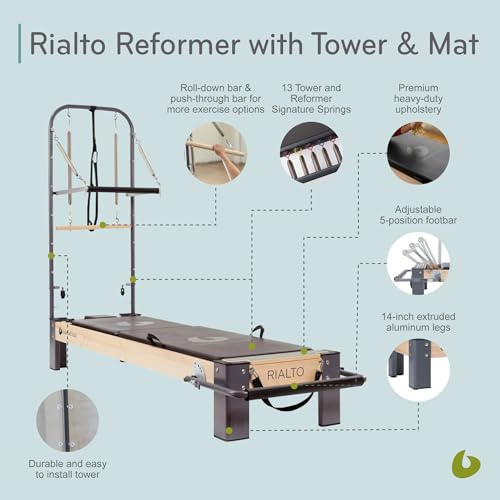 Rialto Reformer with Tower & Mat

Roll-down bar & push-through bar for more exercise options

13 Tower and Reformer Signature Springs

Premium heavy-duty upholstery

Adjustable 5-position footbar

14-inch extruded aluminum legs

RIALTO

Durable and easy to install tower