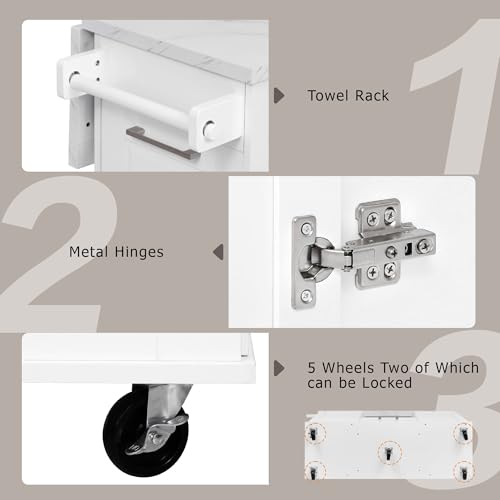 1
Towel Rack

2
Metal Hinges

3
5 Wheels Two of Which can be Locked