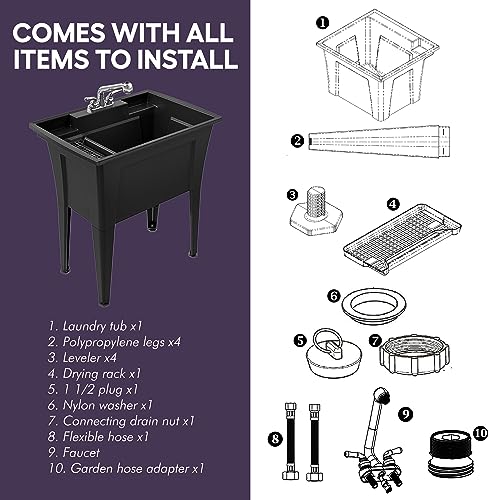 COMES WITH ALL ITEMS TO INSTALL

1. Laundry tub x1
2. Polypropylene legs x4
3. Leveler x4
4. Drying rack x1
5. 1 1/2 plug x1
6. Nylon washer x1
7. Connecting drain nut x1
8. Flexible hose x1
9. Faucet
10. Garden hose adapter x1

1
2
3
4
6
5
7
8
9
10