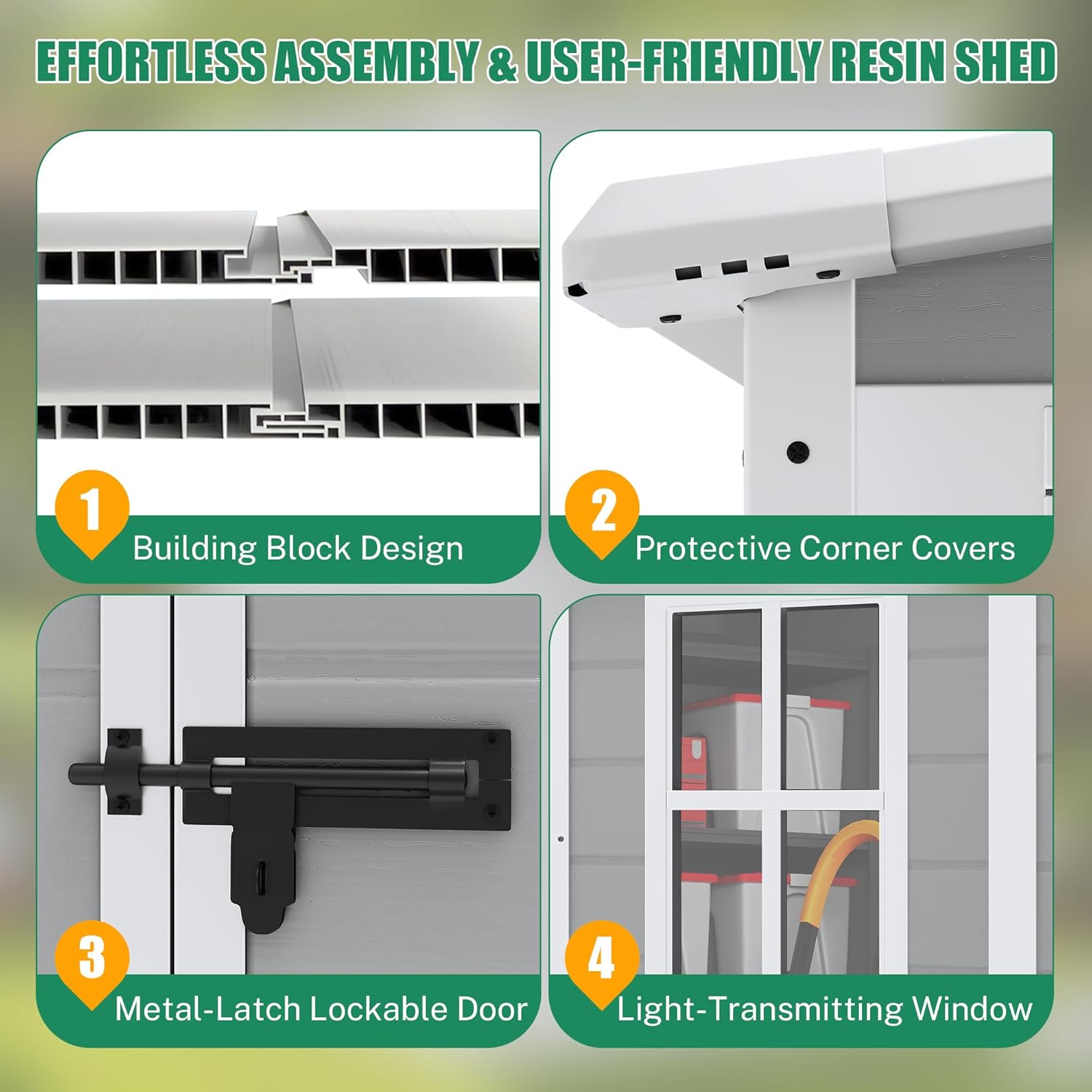 EFFORTLESS ASSEMBLY & USER-FRIENDLY RESIN SHED

1
Building Block Design

2
Protective Corner Covers

3
Metal-Latch Lockable Door

4
Light-Transmitting Window