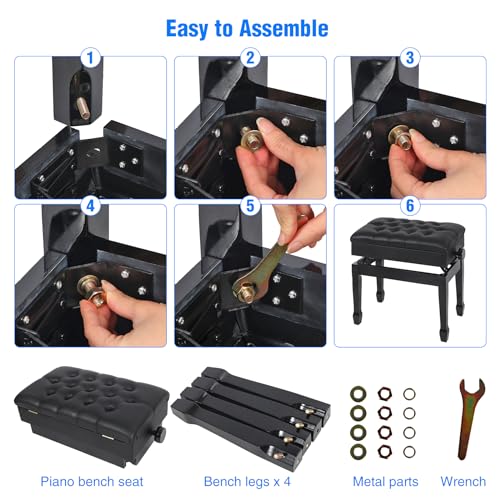 Easy to Assemble

1

2

3

4

5

6

Piano bench seat

Bench legs x 4

Metal parts

Wrench