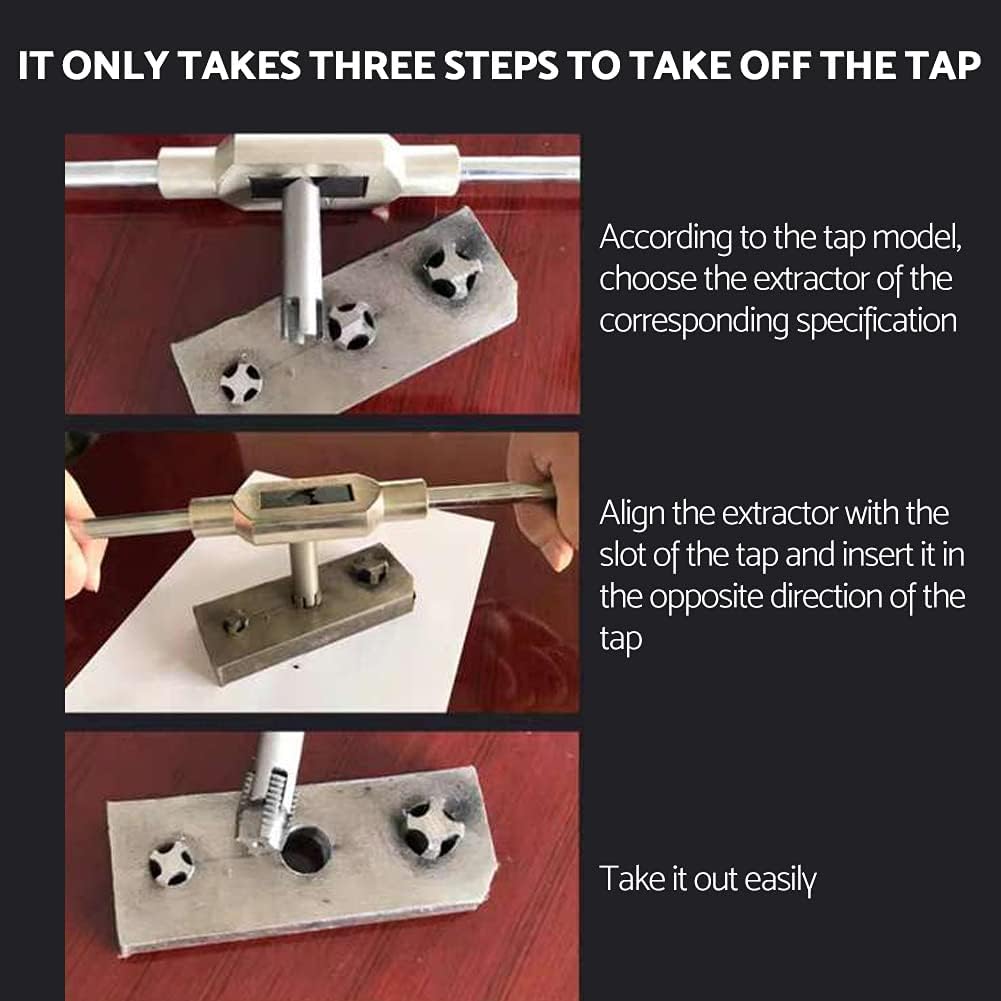 IT ONLY TAKES THREE STEPS TO TAKE OFF THE TAP

According to the tap model, choose the extractor of the corresponding specification

Align the extractor with the slot of the tap and insert it in the opposite direction of the tap

Take it out easily