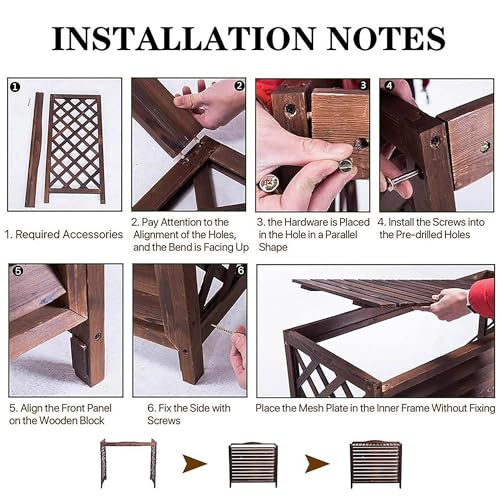 INSTALLATION NOTES

1

2

3

4

1. Required Accessories

2. Pay Attention to the Alignment of the Holes, and the Bend is Facing Up

3. the Hardware is Placed in the Hole in a Parallel Shape

4. Install the Screws into the Pre-drilled Holes

5

6

5. Align the Front Panel on the Wooden Block

6. Fix the Side with Screws

Place the Mesh Plate in the Inner Frame Without Fixing