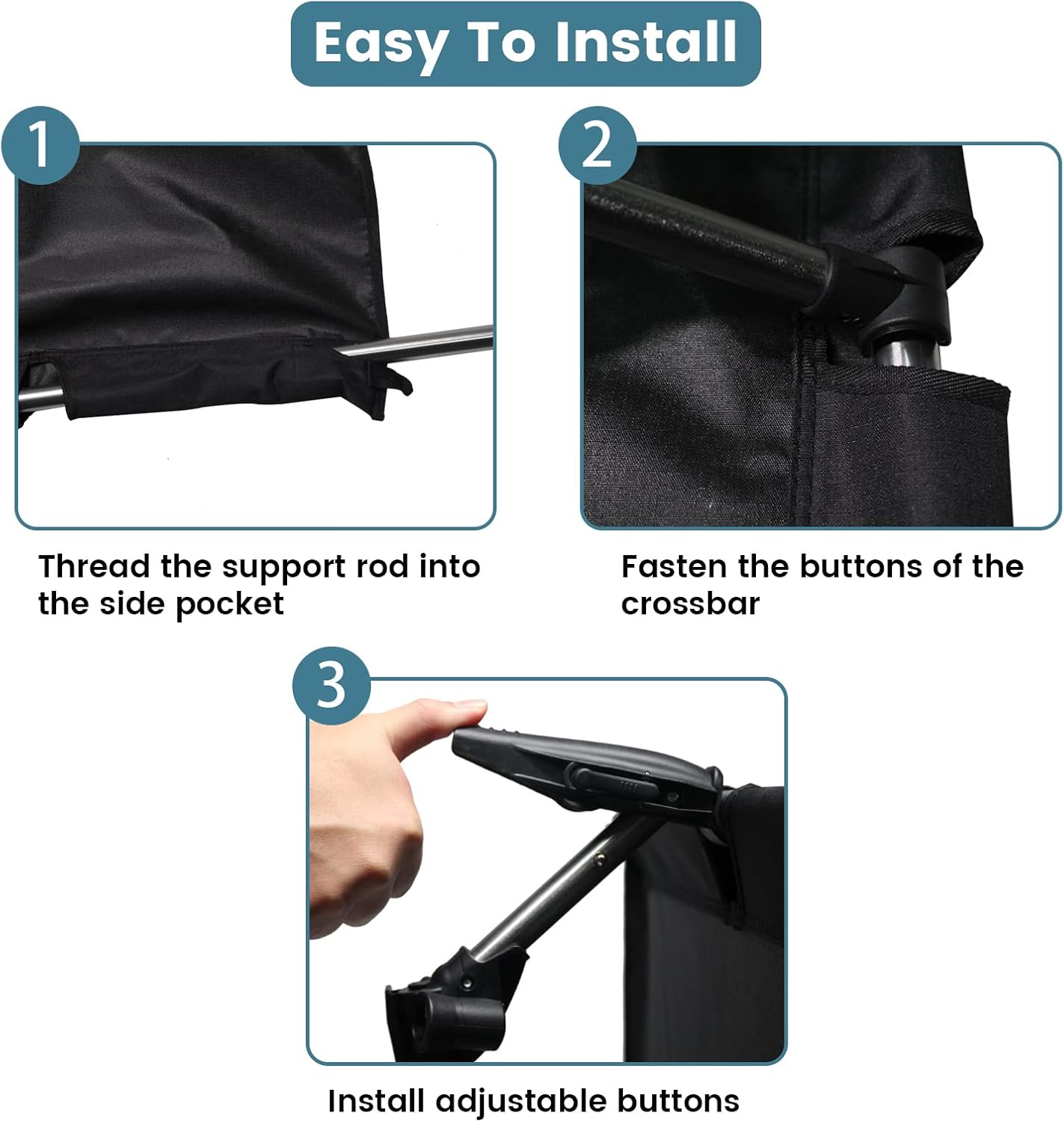 Easy To Install

1

Thread the support rod into the side pocket

2

Fasten the buttons of the crossbar

3

Install adjustable buttons