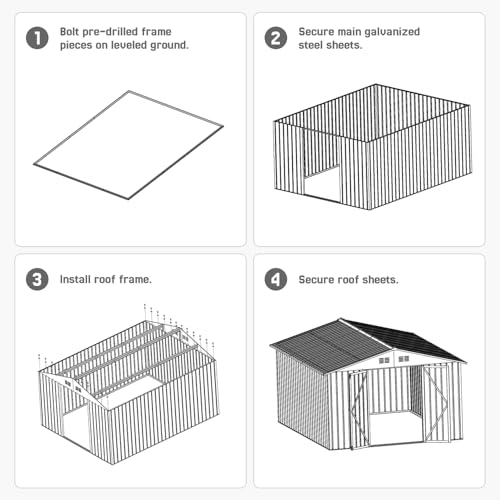 1 Bolt pre-drilled frame pieces on leveled ground.

2 Secure main galvanized steel sheets.

3 Install roof frame.

4 Secure roof sheets.