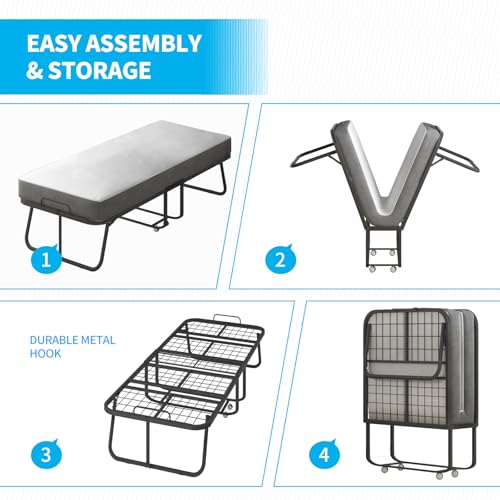 EASY ASSEMBLY & STORAGE

1

2

DURABLE METAL HOOK

3

4