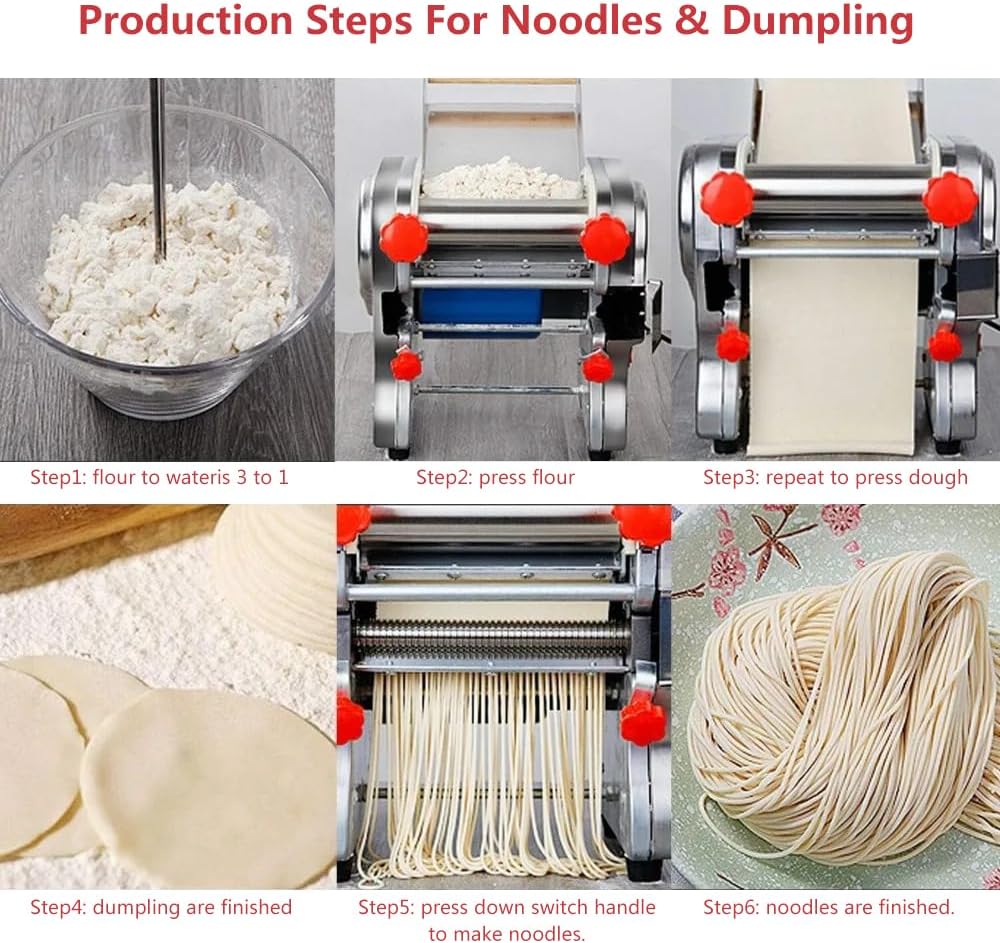 Production Steps For Noodles & Dumpling

Step1: flour to wateris 3 to 1

Step2: press flour

Step3: repeat to press dough

Step4: dumpling are finished

Step5: press down switch handle to make noodles.

Step6: noodles are finished.