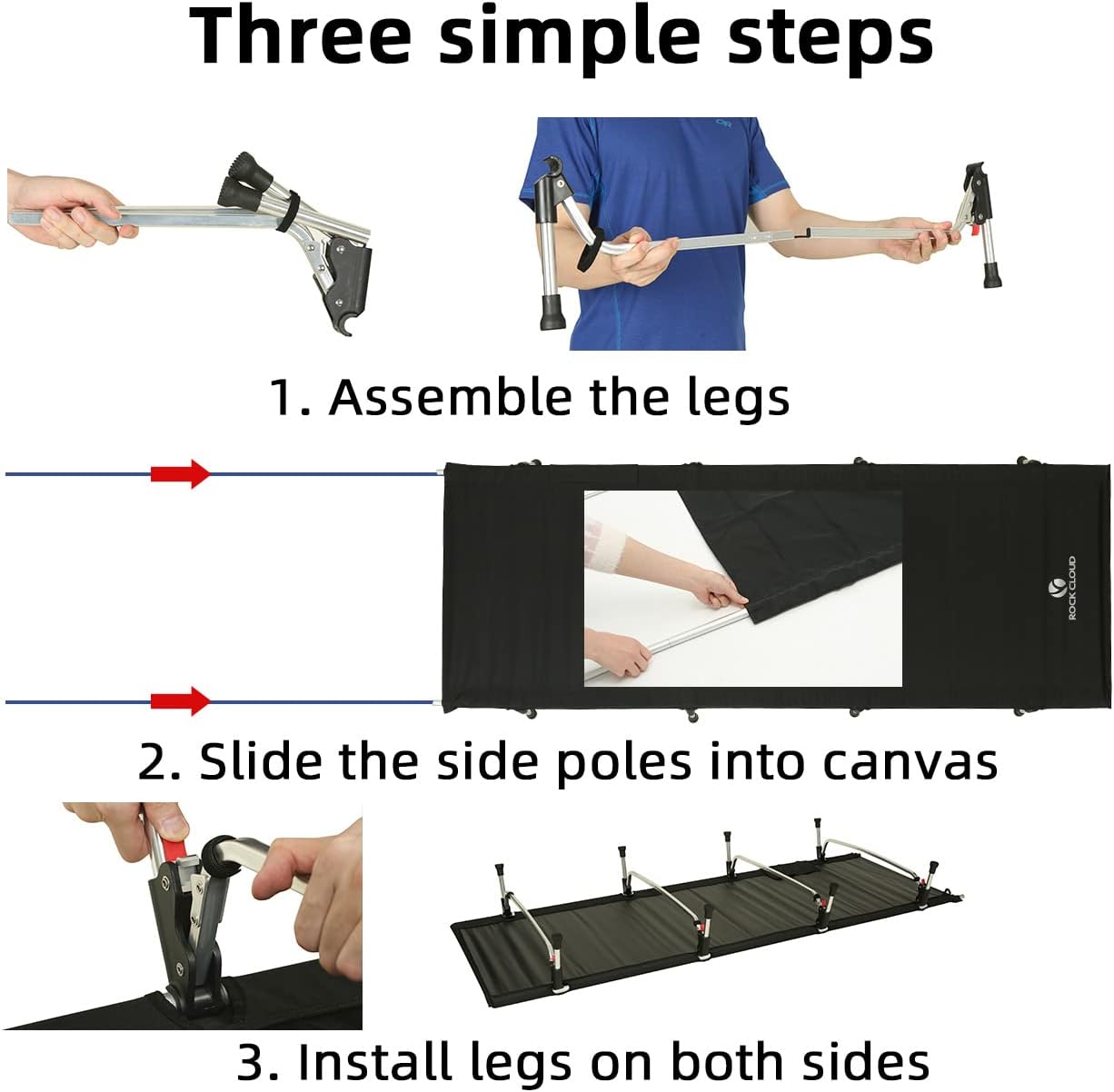 Three simple steps

OR

1. Assemble the legs

ROCK CLOUD

2. Slide the side poles into canvas

3. Install legs on both sides