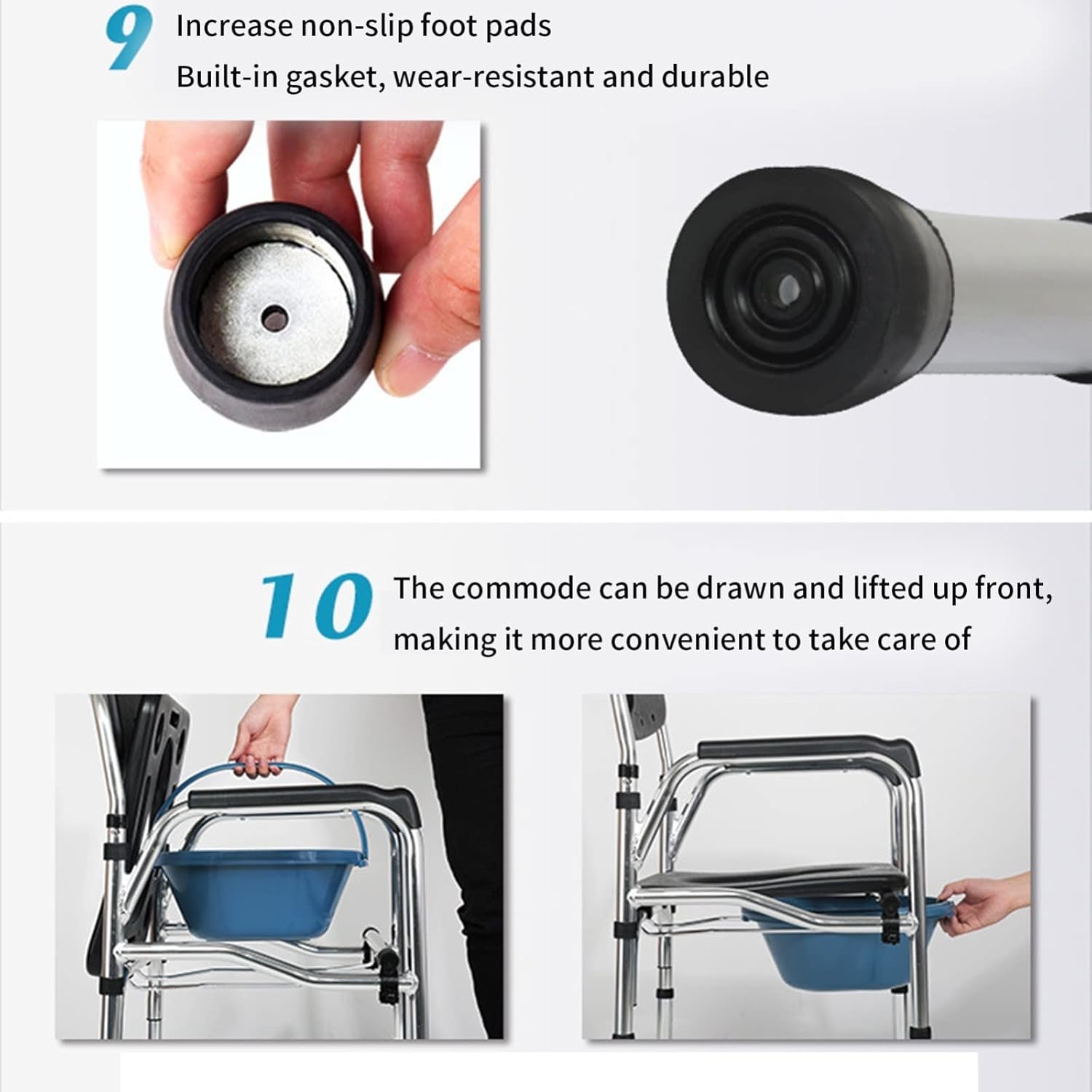 9 Increase non-slip foot pads
Built-in gasket, wear-resistant and durable

10 The commode can be drawn and lifted up front, making it more convenient to take care of