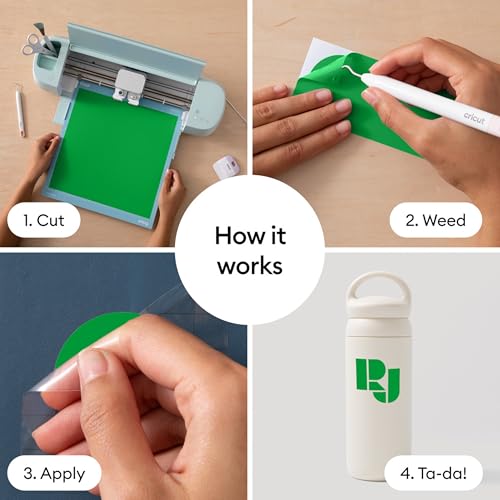 1. Cut

cricut

2. Weed

How it works

3. Apply

RJ

4. Ta-da!