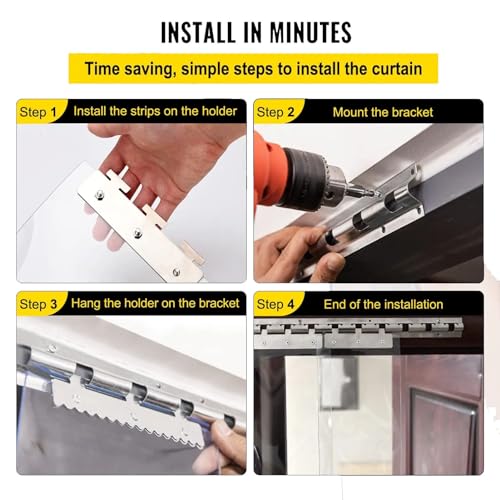 INSTALL IN MINUTES

Time saving, simple steps to install the curtain

Step 1 Install the strips on the holder

Step 2 Mount the bracket

Step 3 Hang the holder on the bracket

Step 4 End of the installation