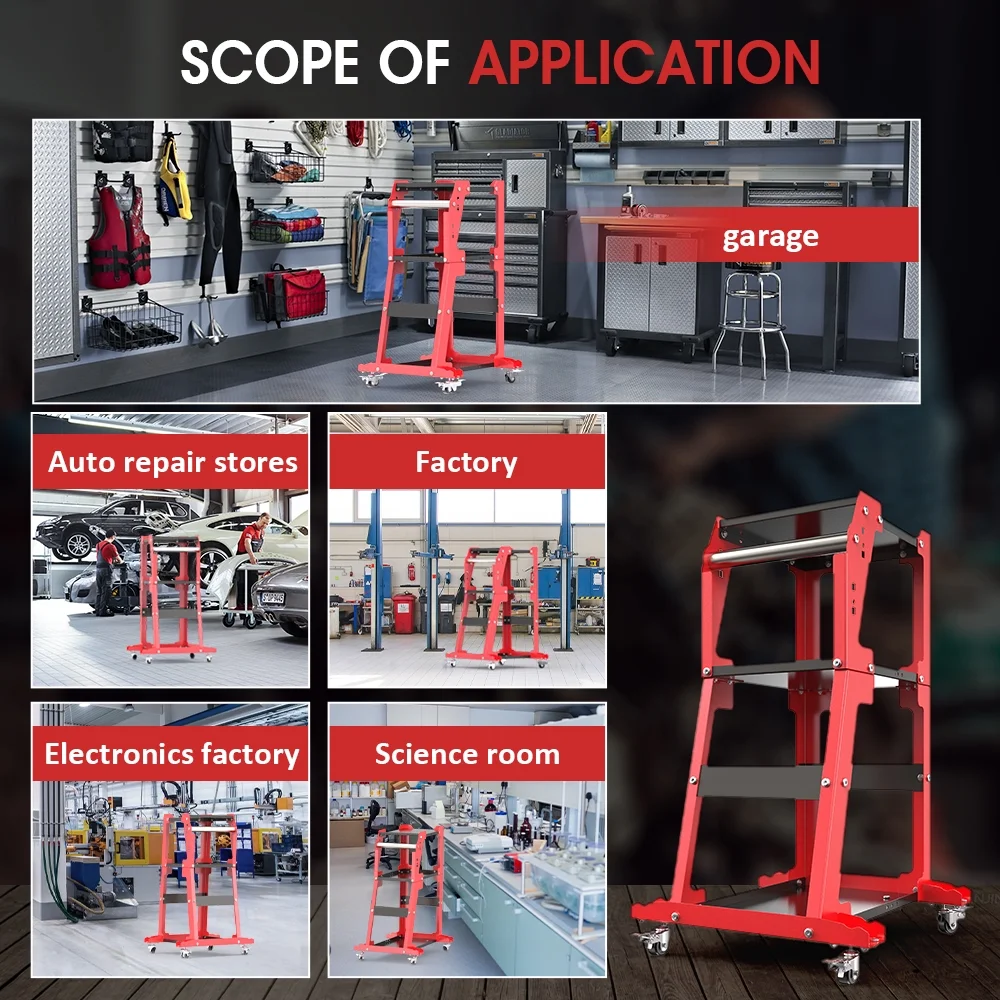 SCOPE OF APPLICATION

garage

Auto repair stores

Factory

Electronics factory

Science room