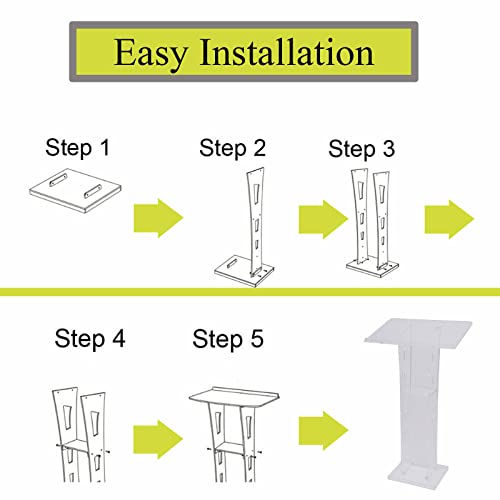 Easy Installation

Step 1

Step 2

Step 3

Step 4

Step 5