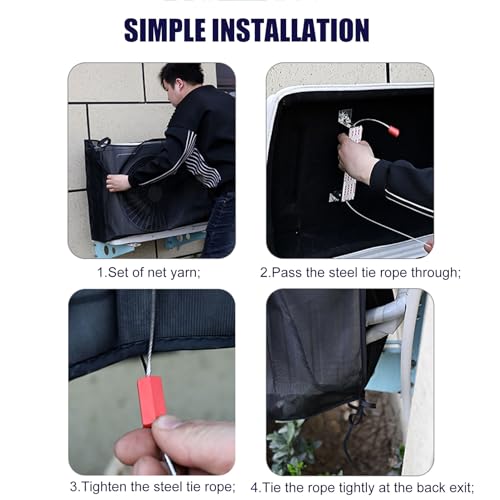 SIMPLE INSTALLATION

1.Set of net yarn;

2.Pass the steel tie rope through;

3.Tighten the steel tie rope;

4.Tie the rope tightly at the back exit;