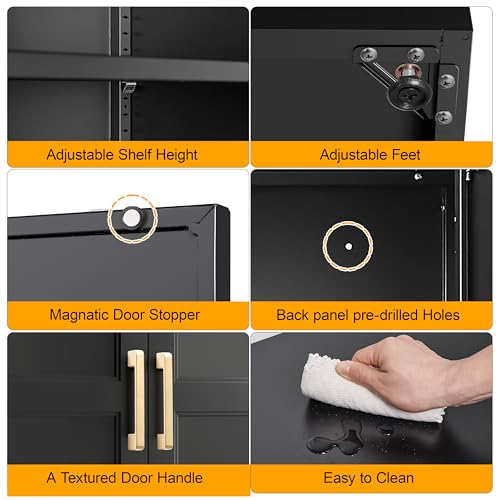 Adjustable Shelf Height

Adjustable Feet

Magnatic Door Stopper

Back panel pre-drilled Holes

A Textured Door Handle

Easy to Clean