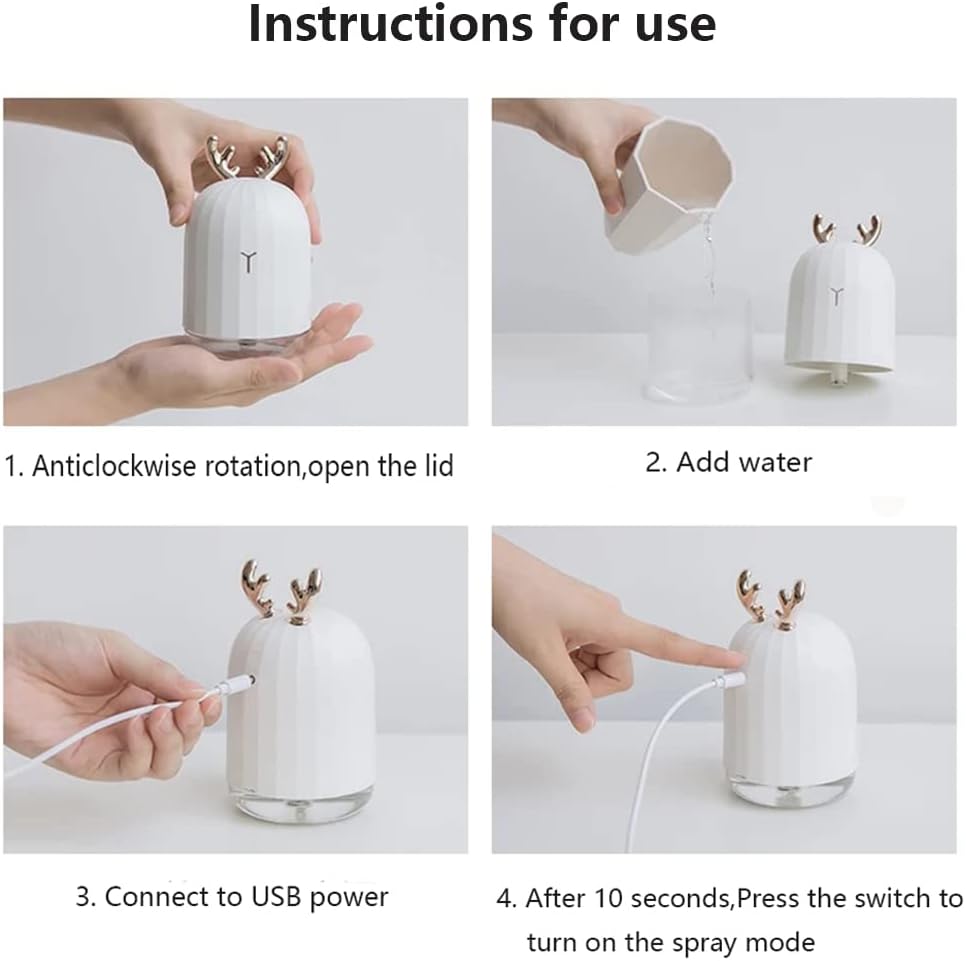 Instructions for use

1. Anticlockwise rotation,open the lid

2. Add water

3. Connect to USB power

4. After 10 seconds,Press the switch to turn on the spray mode