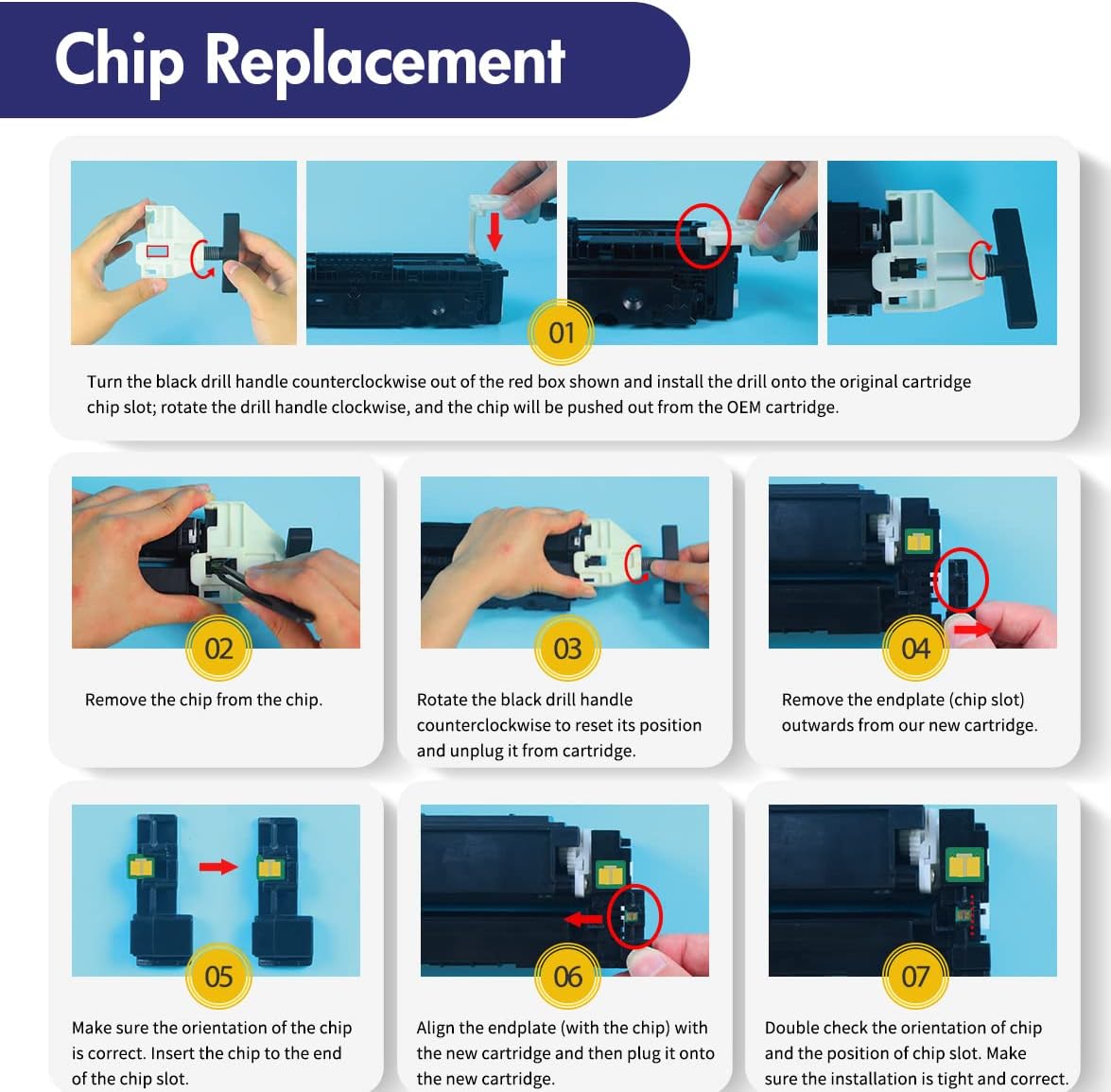 Chip Replacement

01

Turn the black drill handle counterclockwise out of the red box shown and install the drill onto the original cartridge chip slot; rotate the drill handle clockwise, and the chip will be pushed out from the OEM cartridge.

02

Remove the chip from the chip.

03

Rotate the black drill handle counterclockwise to reset its position and unplug it from cartridge.

04

Remove the endplate (chip slot) outwards from our new cartridge.

05

Make sure the orientation of the chip is correct. Insert the chip to the end of the chip slot.

06

Align the endplate (with the chip) with the new cartridge and then plug it onto the new cartridge.

07

Double check the orientation of chip and the position of chip slot. Make sure the installation is tight and correct.