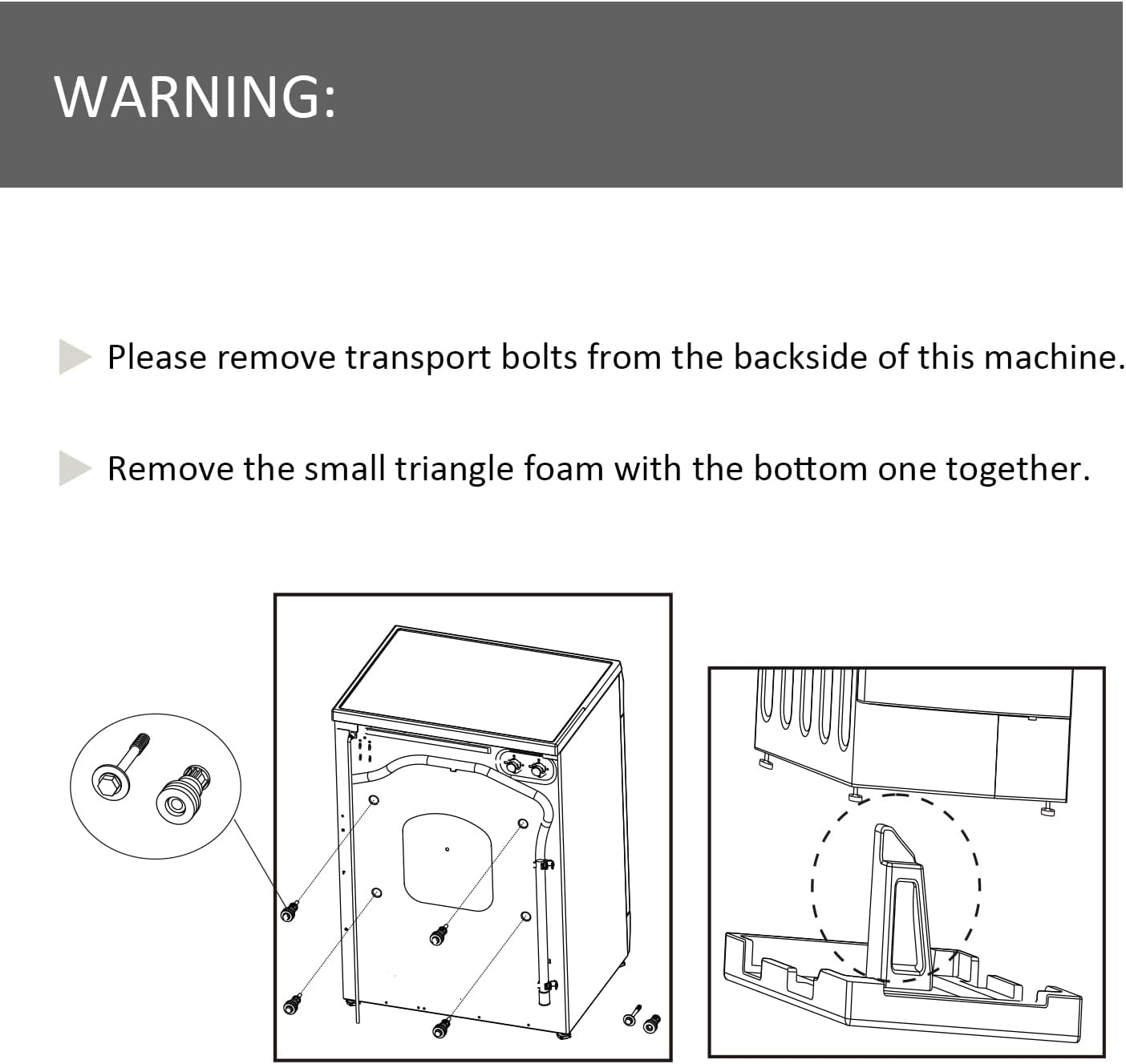 WARNING:

Please remove transport bolts from the backside of this machine.

Remove the small triangle foam with the bottom one together.