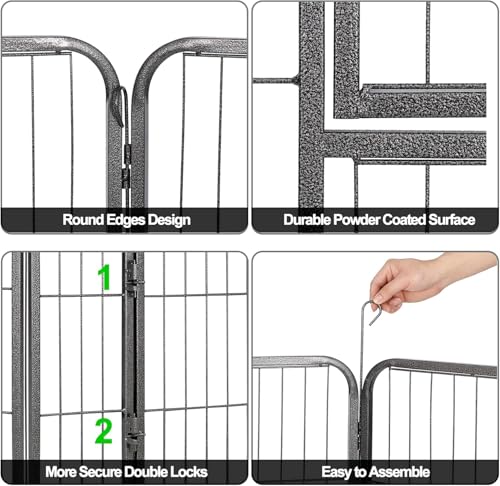 Round Edges Design

Durable Powder Coated Surface

1

2

More Secure Double Locks

Easy to Assemble