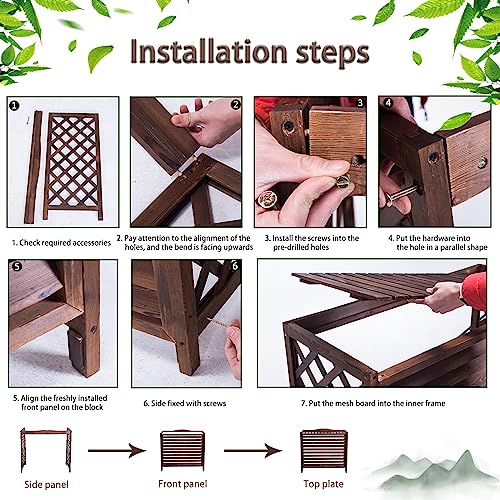 Installation steps

1

2

3

4

1. Check required accessories

2. Pay attention to the alignment of the holes, and the bend is facing upwards

3. Install the screws into the pre-drilled holes

4. Put the hardware into the hole in a parallel shape

5

6

5. Align the freshly installed front panel on the block

6. Side fixed with screws

7. Put the mesh board into the inner frame

Side panel

Front panel

Top plate